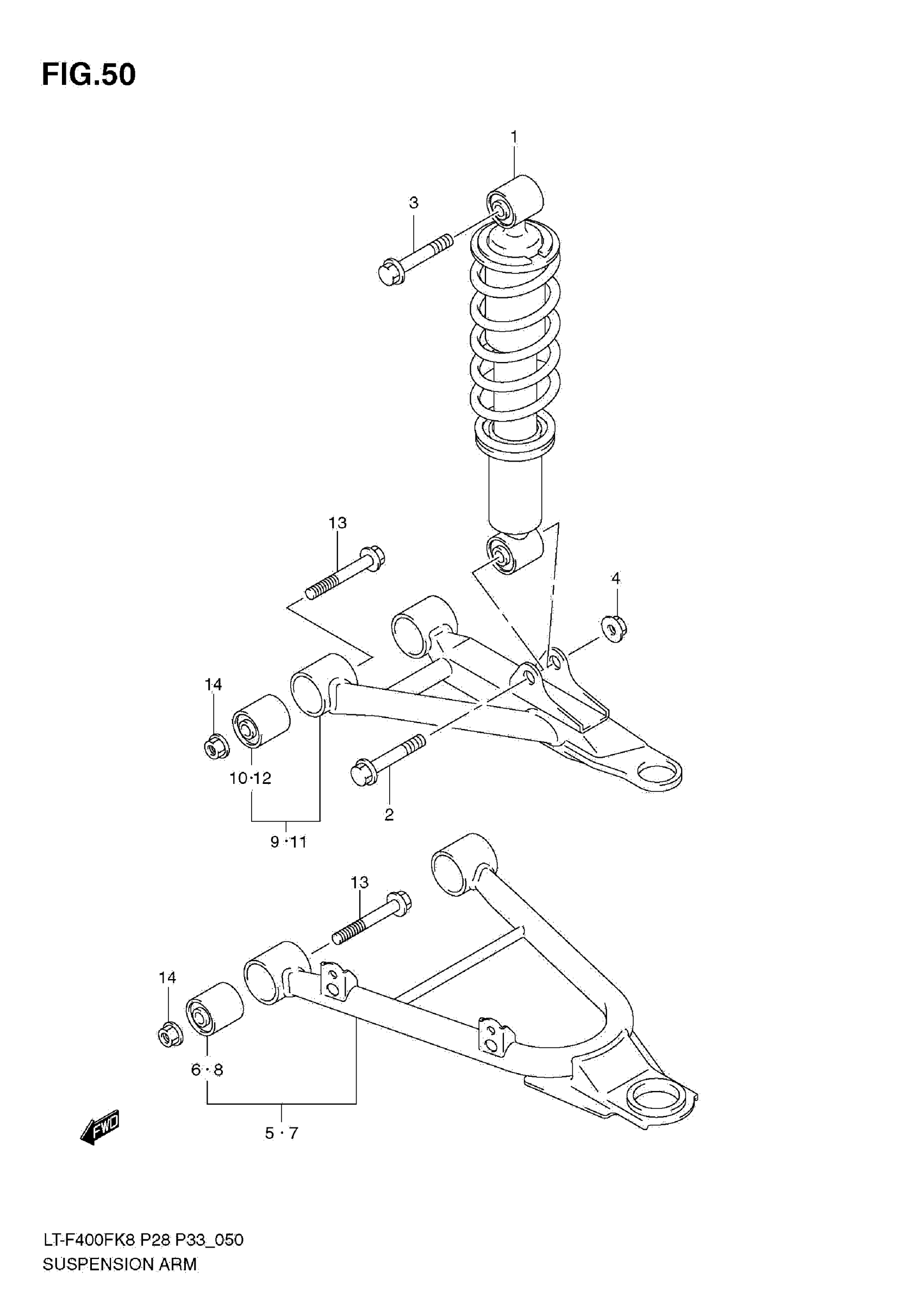 FIG.50

1

3

13

4

14

10·12

2

9·11

13

14

6·8

5·7

FWD

LT-F400FK8 P28 P33_050
SUSPENSION ARM