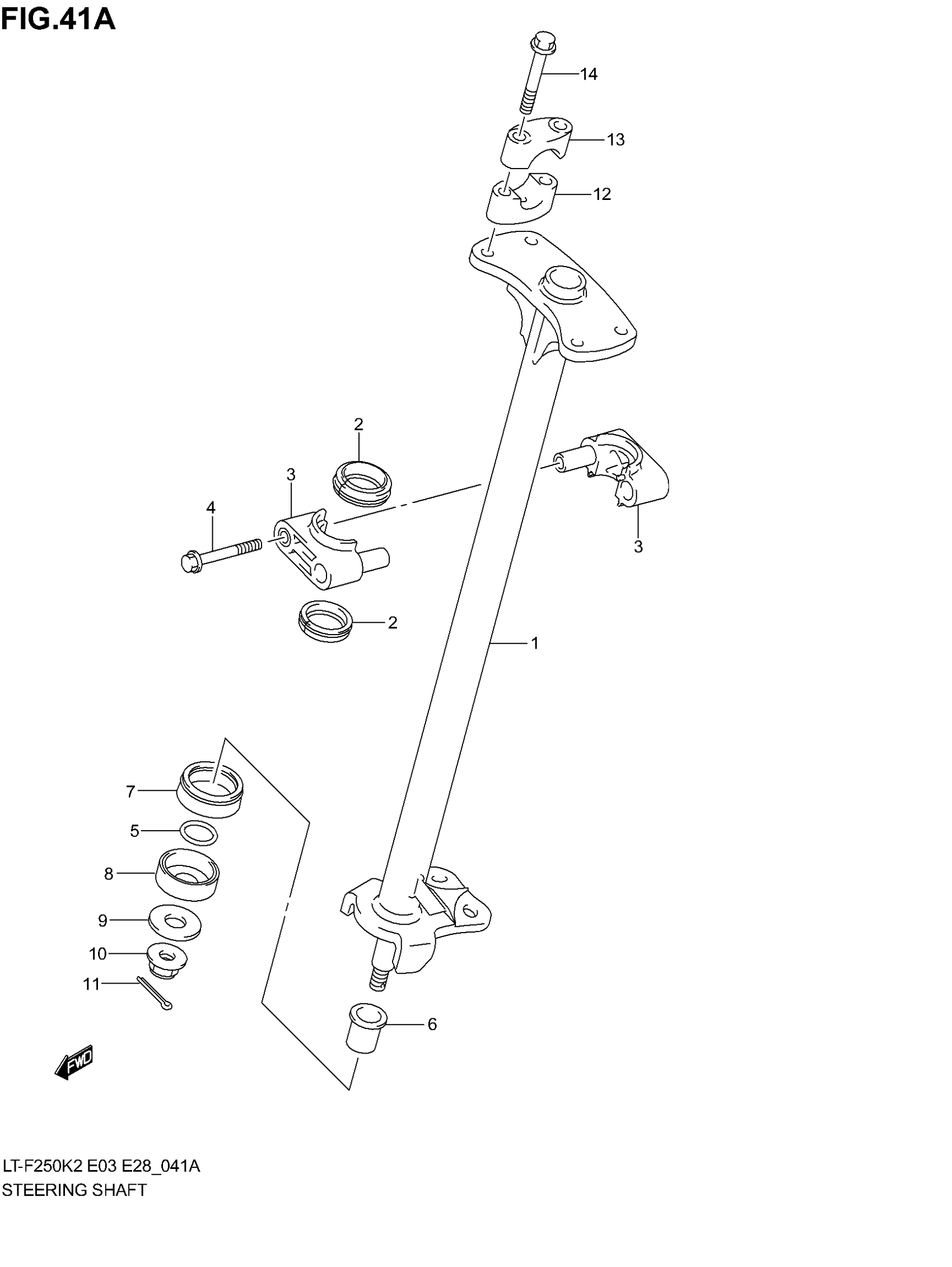 FIG.41A

14
13
12
2
3
4
3
2
1
7
5
8
9
10
11
6
FWD

LT-F250K2 E03 E28_041A
STEERING SHAFT