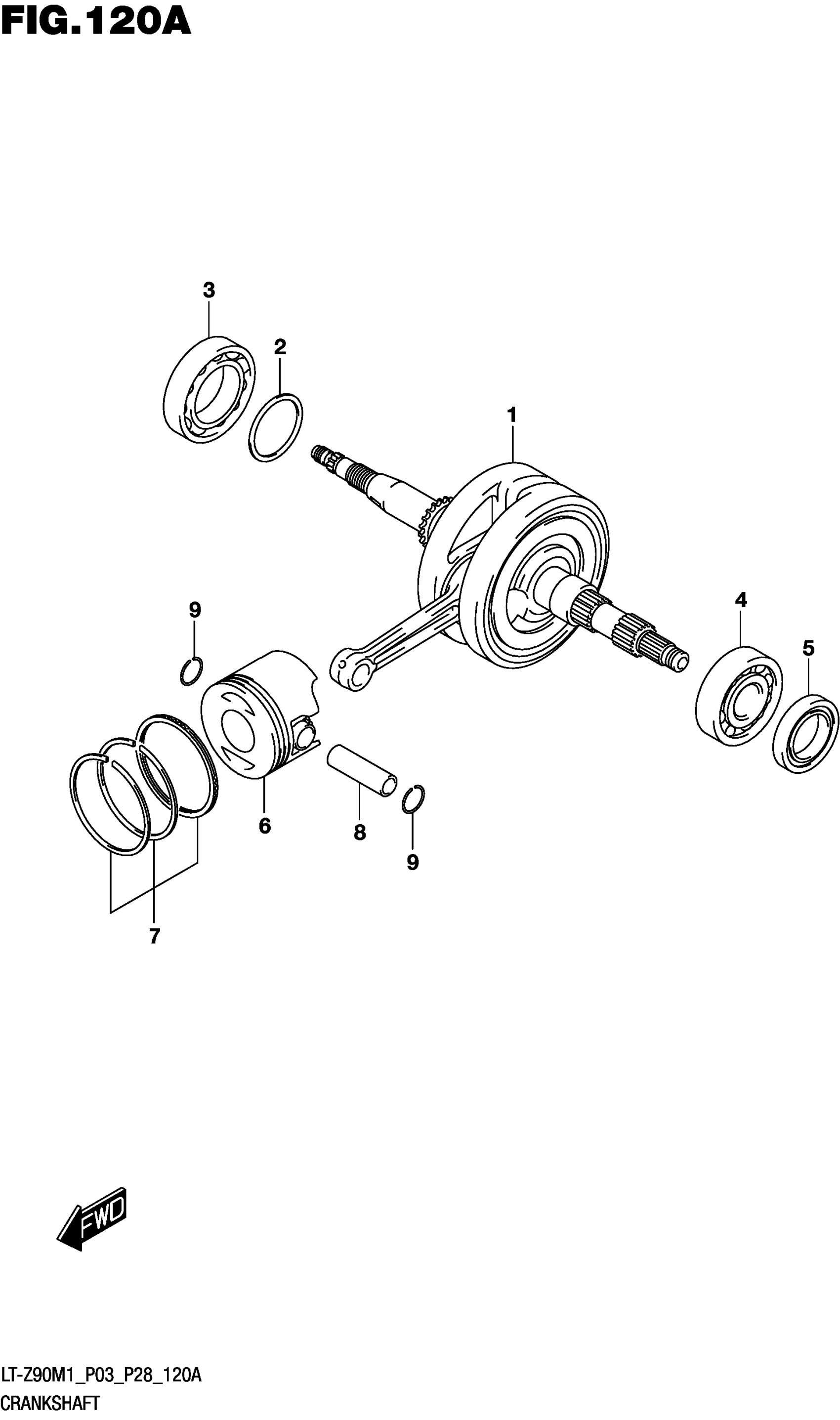 FIG.120A

3
2
1
9
4
5
6
8
9
7

FWD

LT-Z90M1_P03_P28_120A
CRANKSHAFT