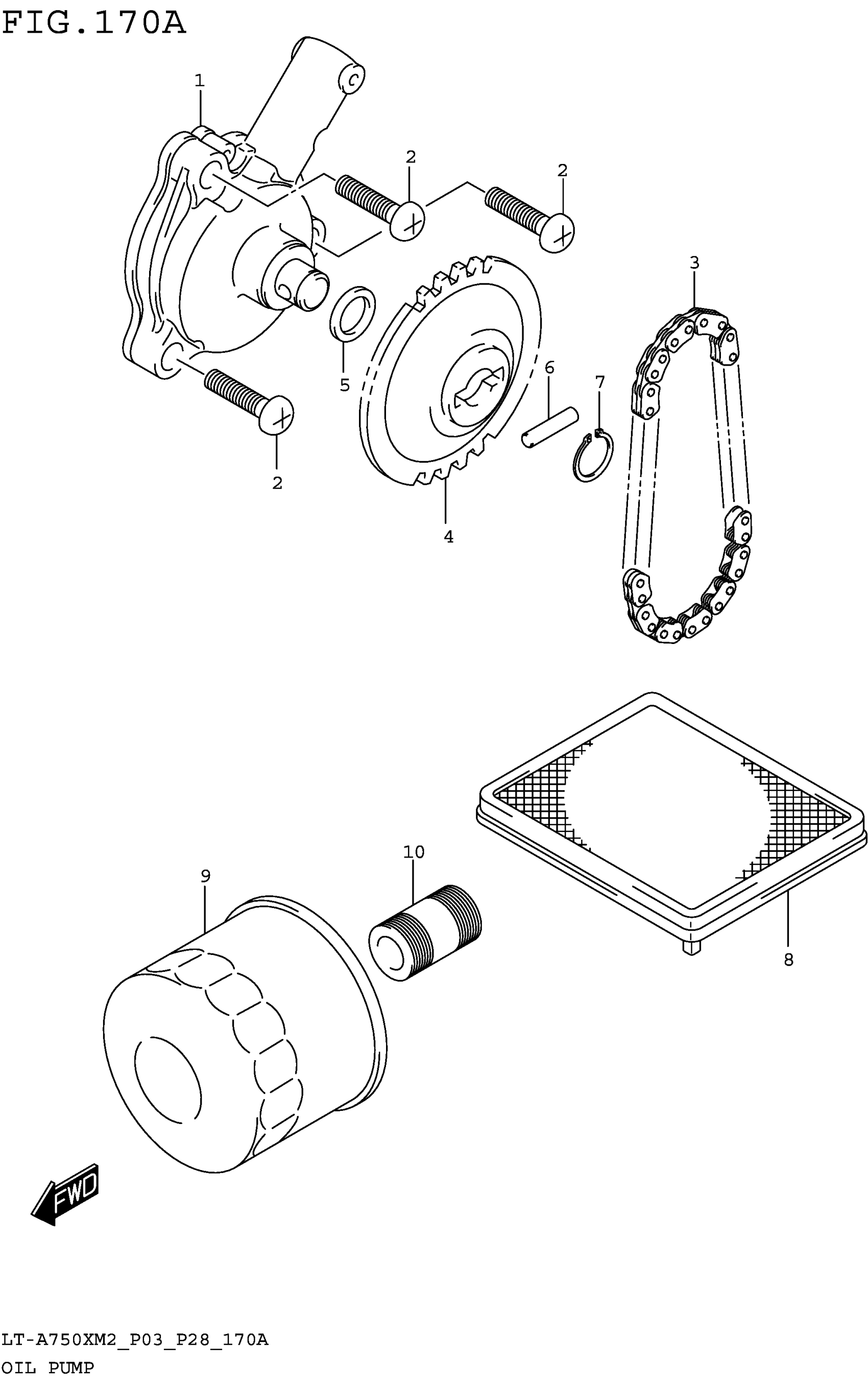 FIG.170A

1

2

2

3

5

6

7

2

4

10

9

8

FWD

LT-A750XM2_P03_P28_170A

OIL PUMP