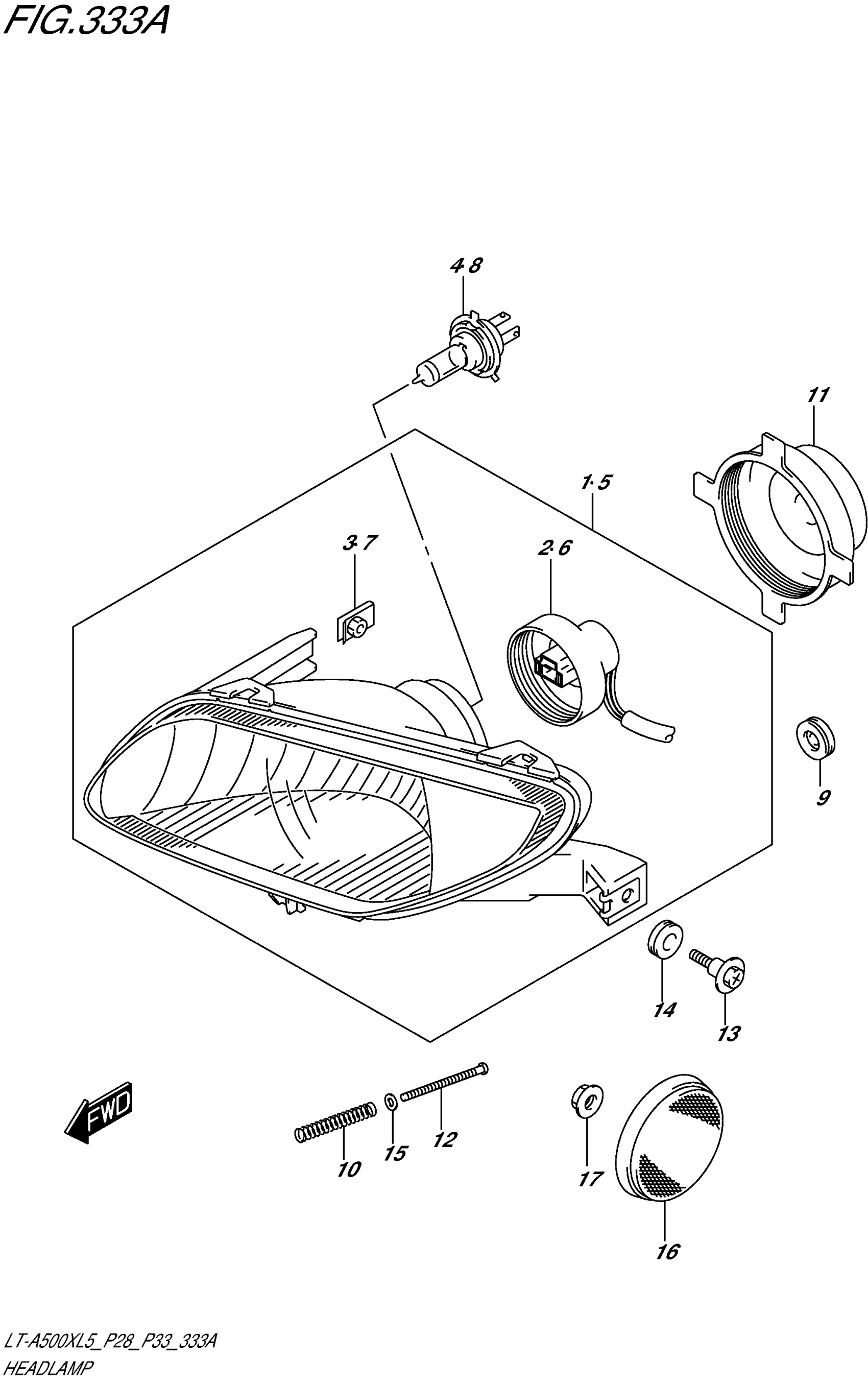 FIG.333A

4·8

11

1·5

3·7

2·6

9

14

13

FWD

10

15

12

17

16

LT-A500XL5_P28_P33_333A
HEADLAMP