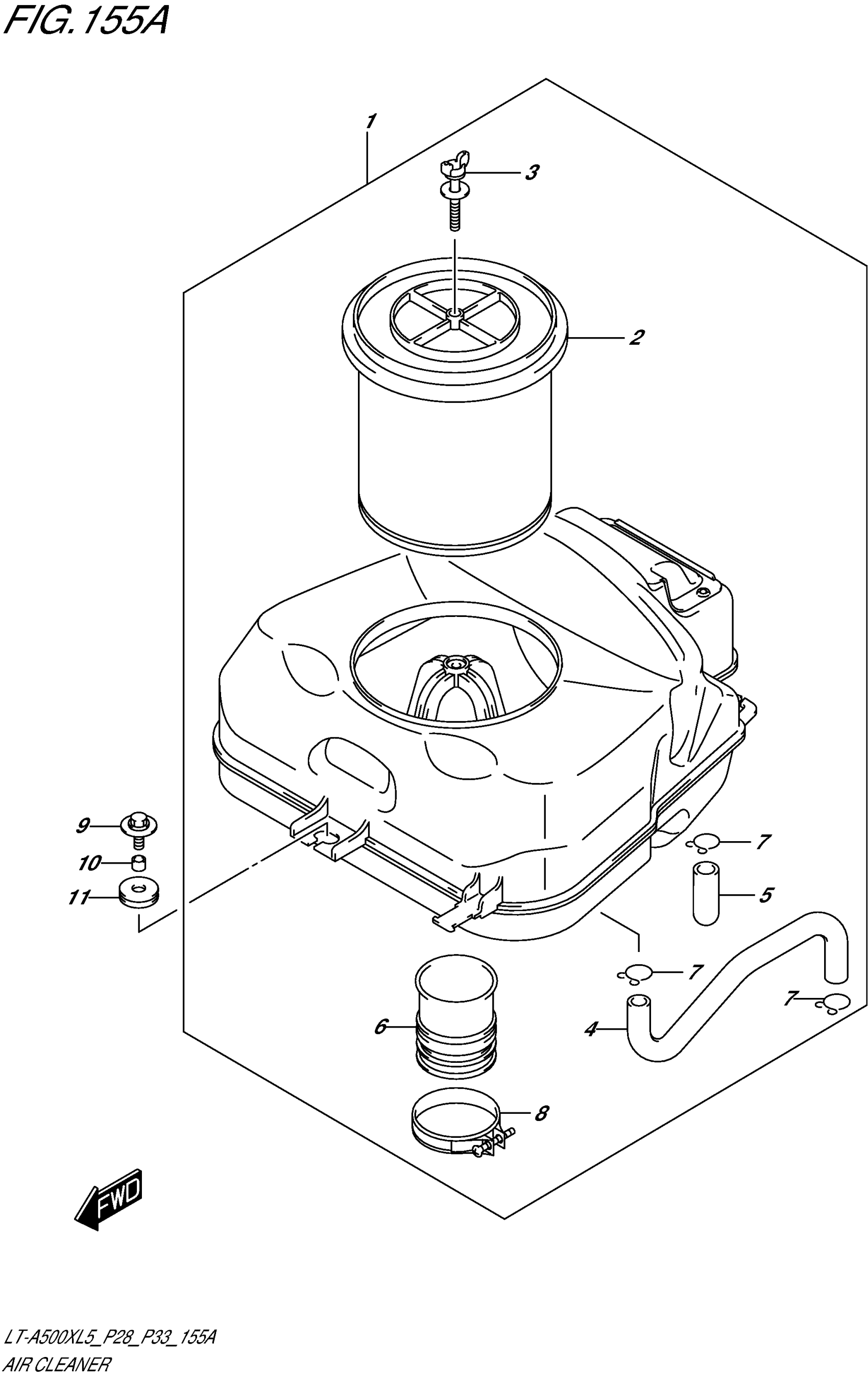 FIG. 155A

1
3
2
9
10
11
7
5
7
7
6
4
8
FWD

LT-A500XL5_P28_P33_155A
AIR CLEANER