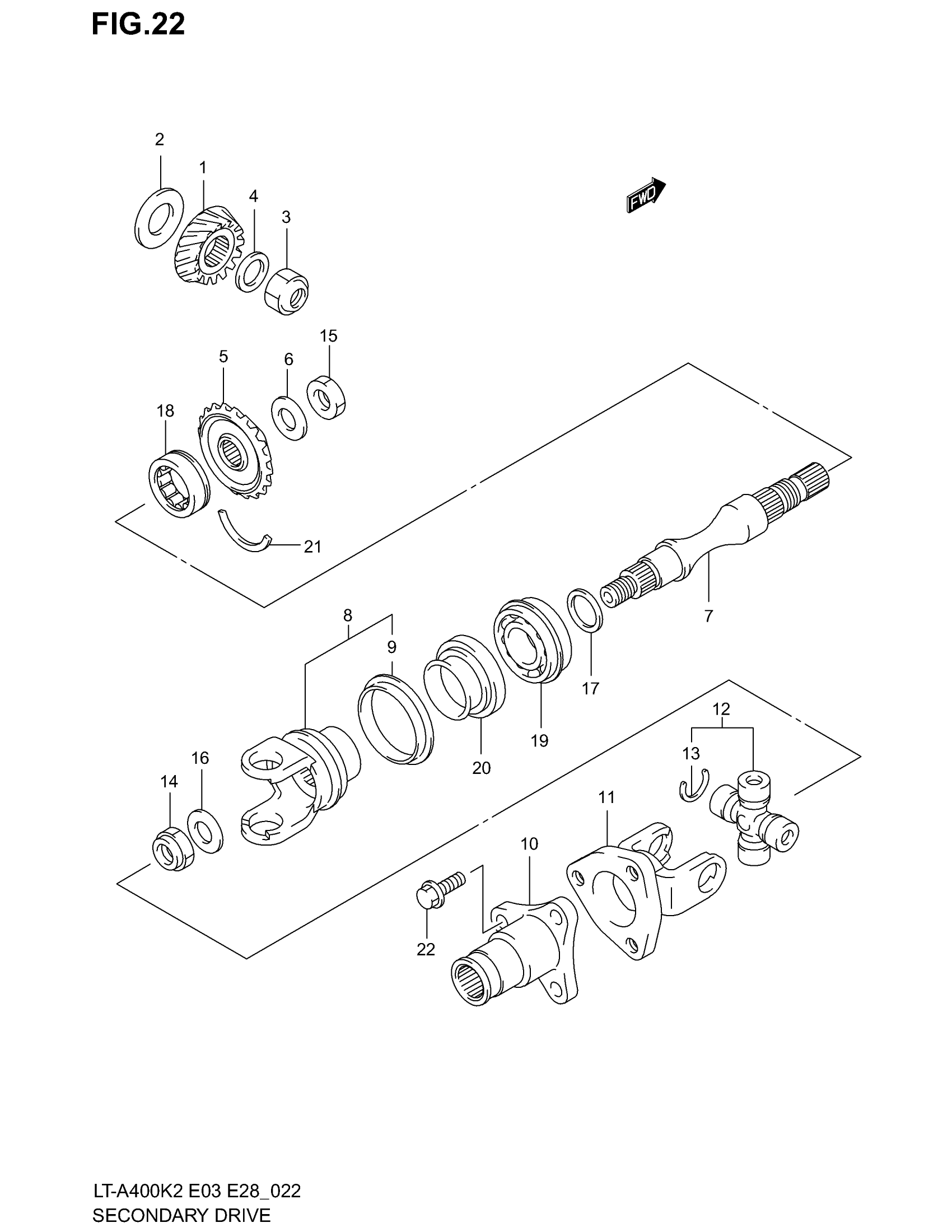 FIG.22

2
1
4
3
FWD
15
5
6
18
21
7
8
9
17
19
20
12
13
16
14
11
10
22

LT-A400K2 E03 E28_022
SECONDARY DRIVE