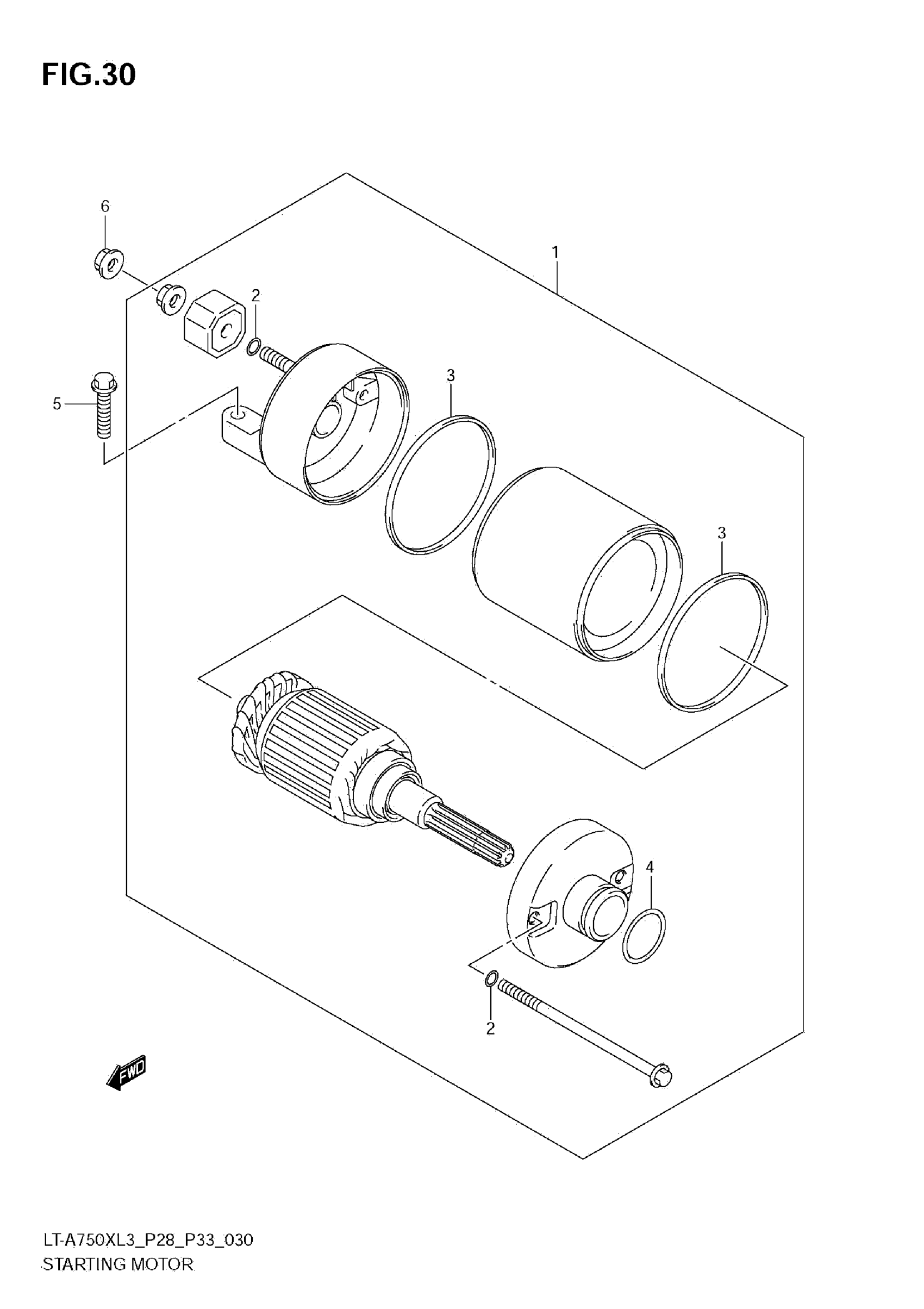 FIG.30

6

1

2

3

5

3

4

2

FWD

LT-A750XL3_P28_P33_030
STARTING MOTOR