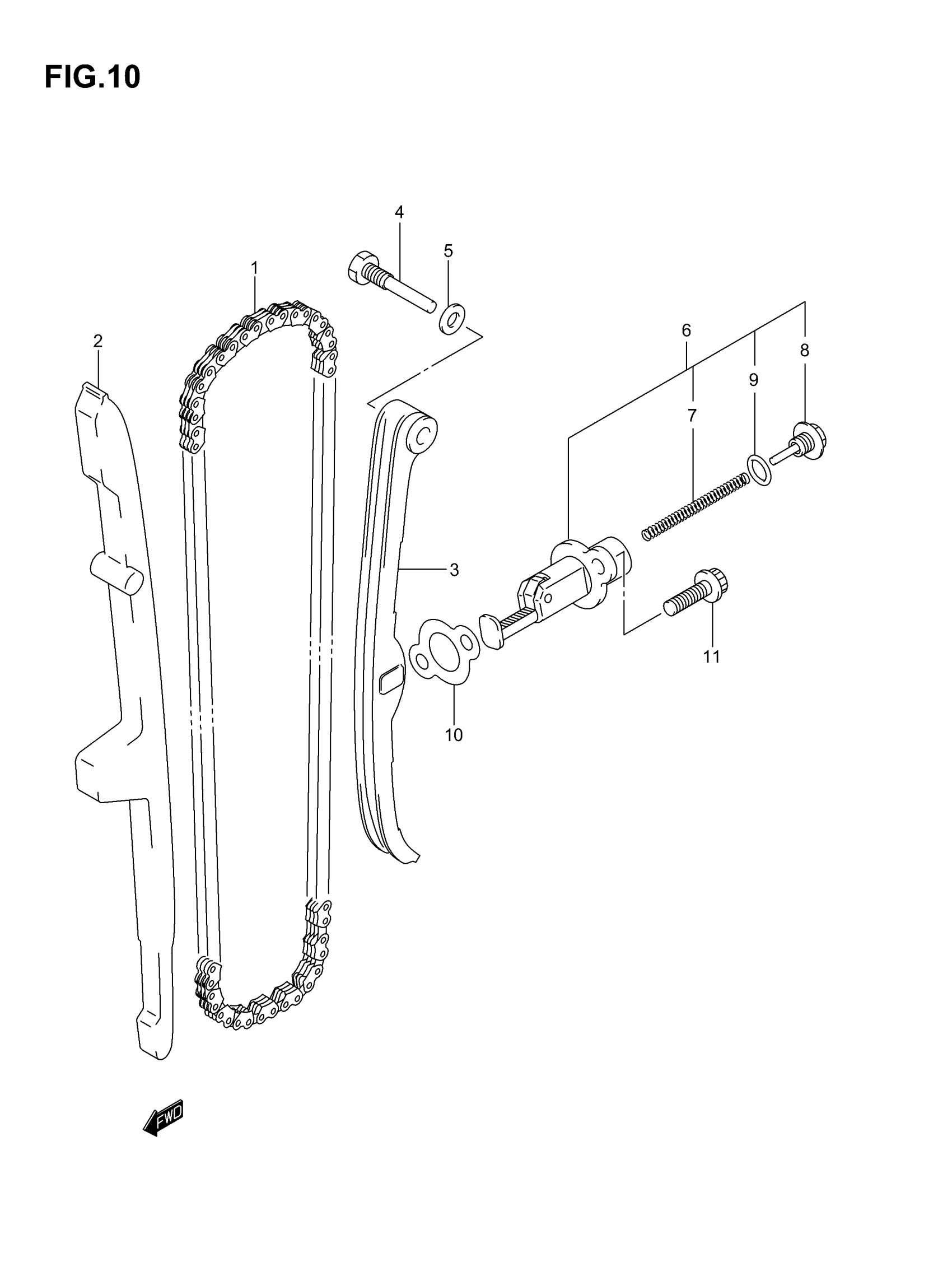 FIG.10

4

5

1

2

6

8

9

7

3

11

10

FWD