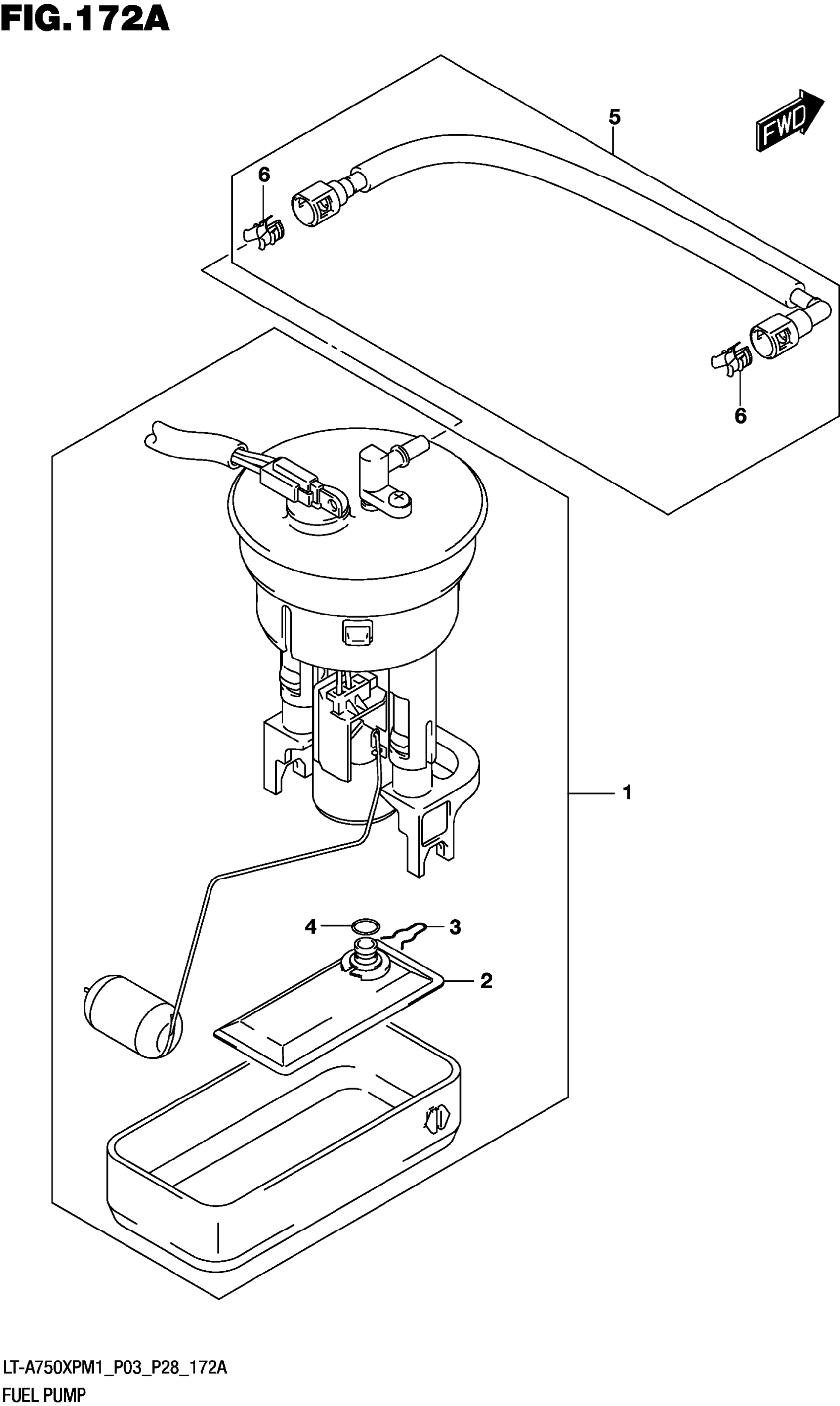 FIG.172A

FWD

5

6

6

1

4

3

2

LT-A750XPM1_P03_P28_172A

FUEL PUMP