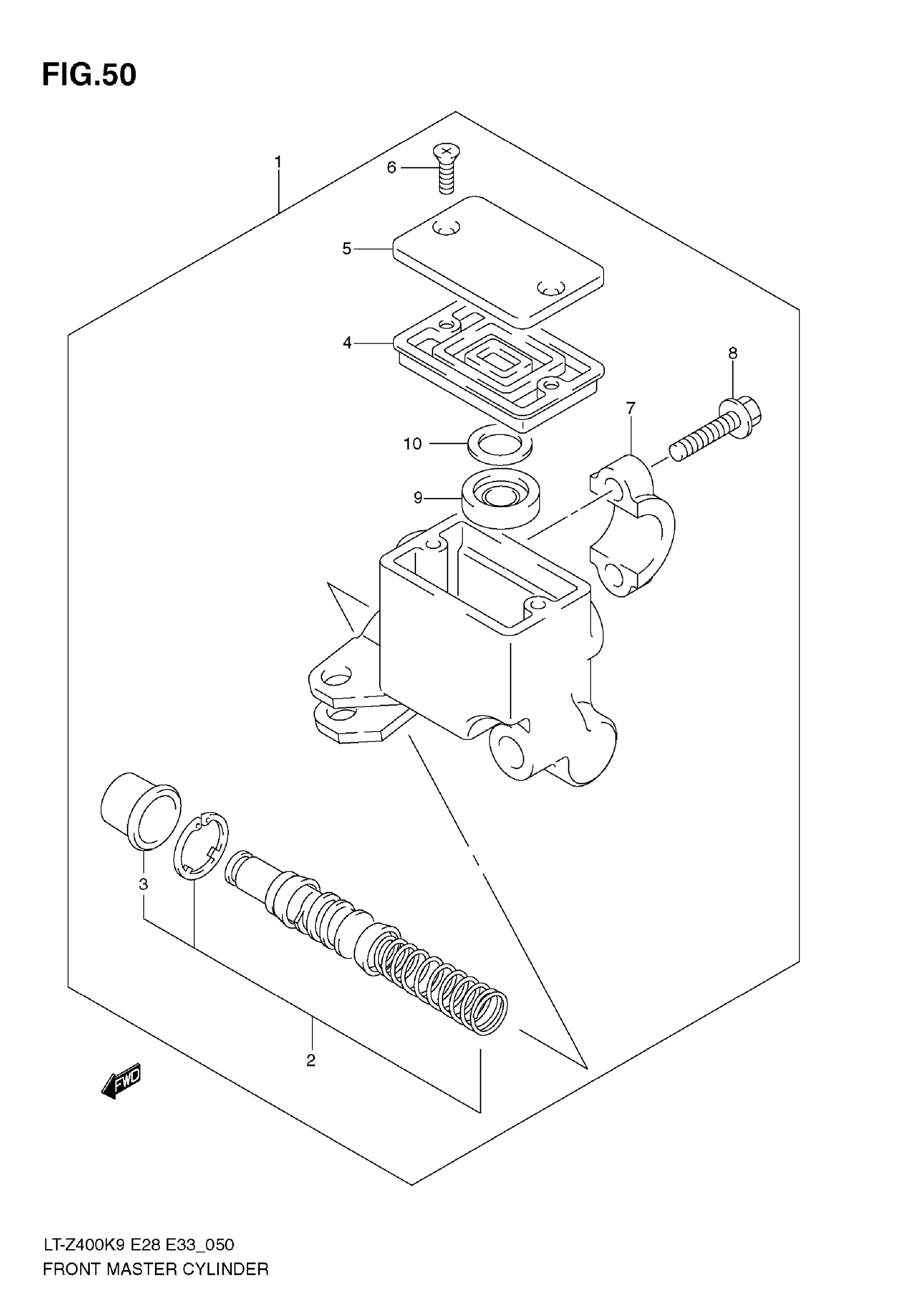 FIG.50

1
6
5
4
8
7
10
9
3
2
FWD

LT-Z400K9 E28 E33_050
FRONT MASTER CYLINDER