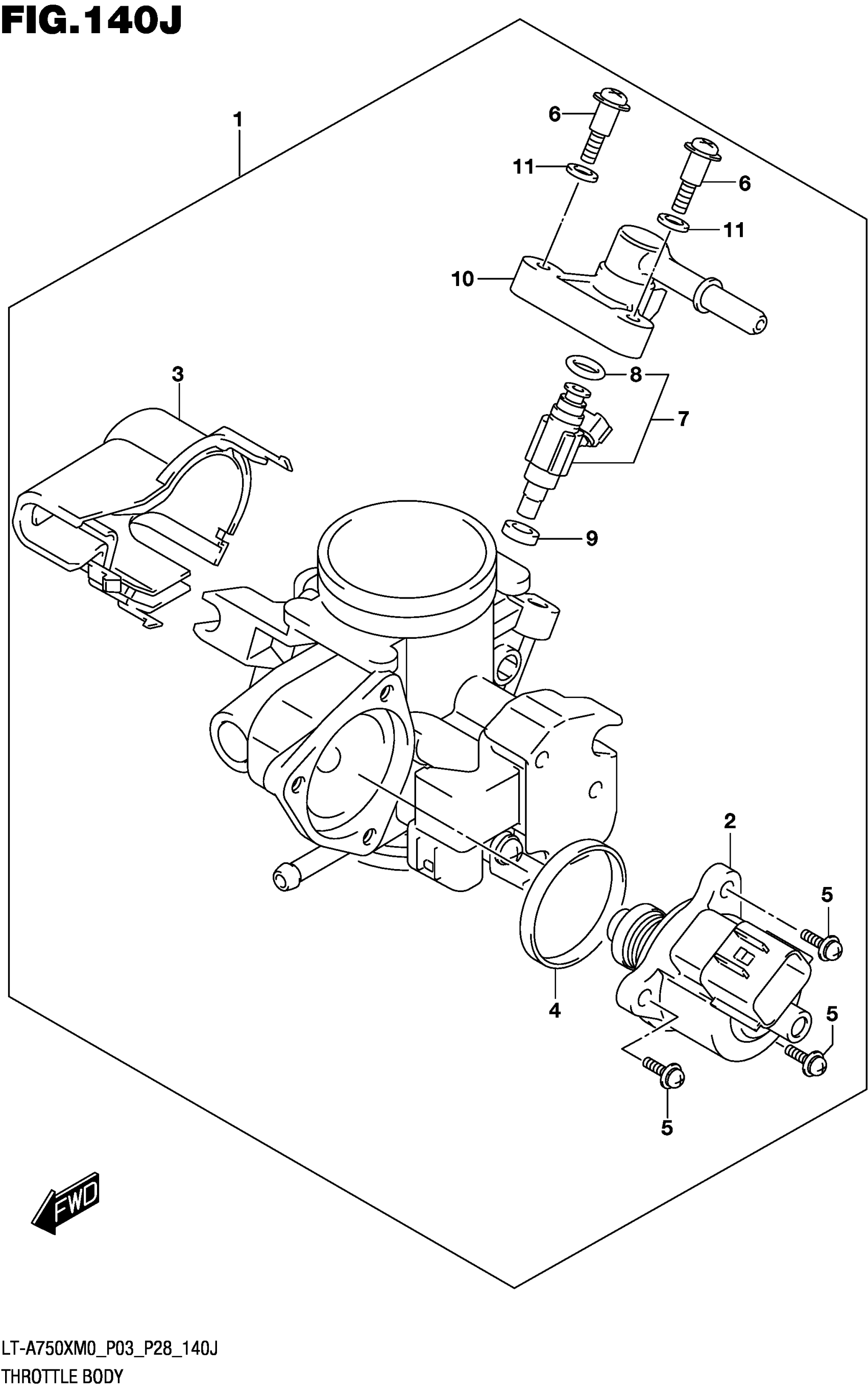 FIG.140J

1
6
11
6
11
10
3
8
7
9
2
5
4
5
5
FWD

LT-A750XM0_P03_P28_140J
THROTTLE BODY