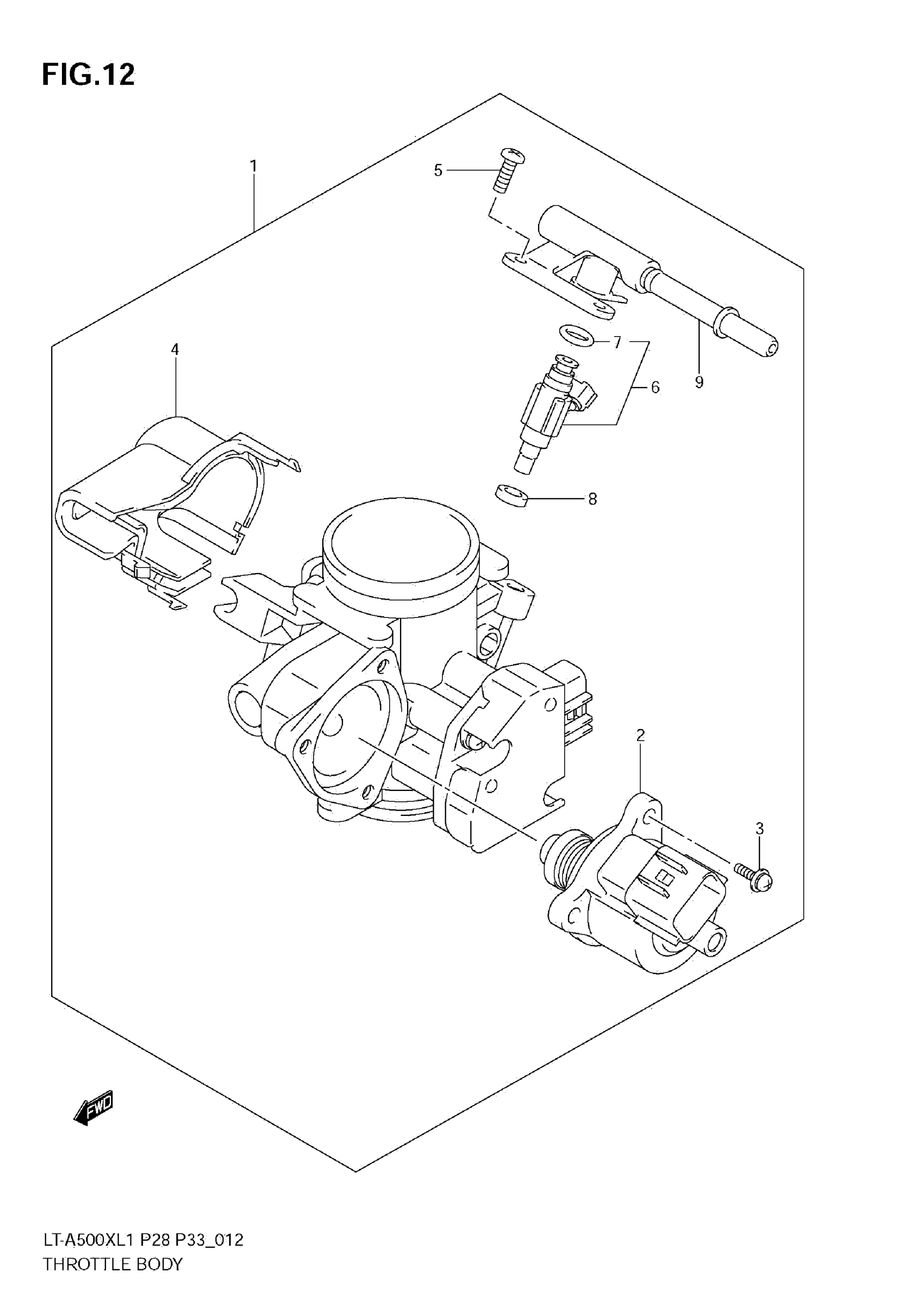 FIG.12

1

5

4

7

6

9

8

2

3

FWD

LT-A500XL1 P28 P33_012
THROTTLE BODY