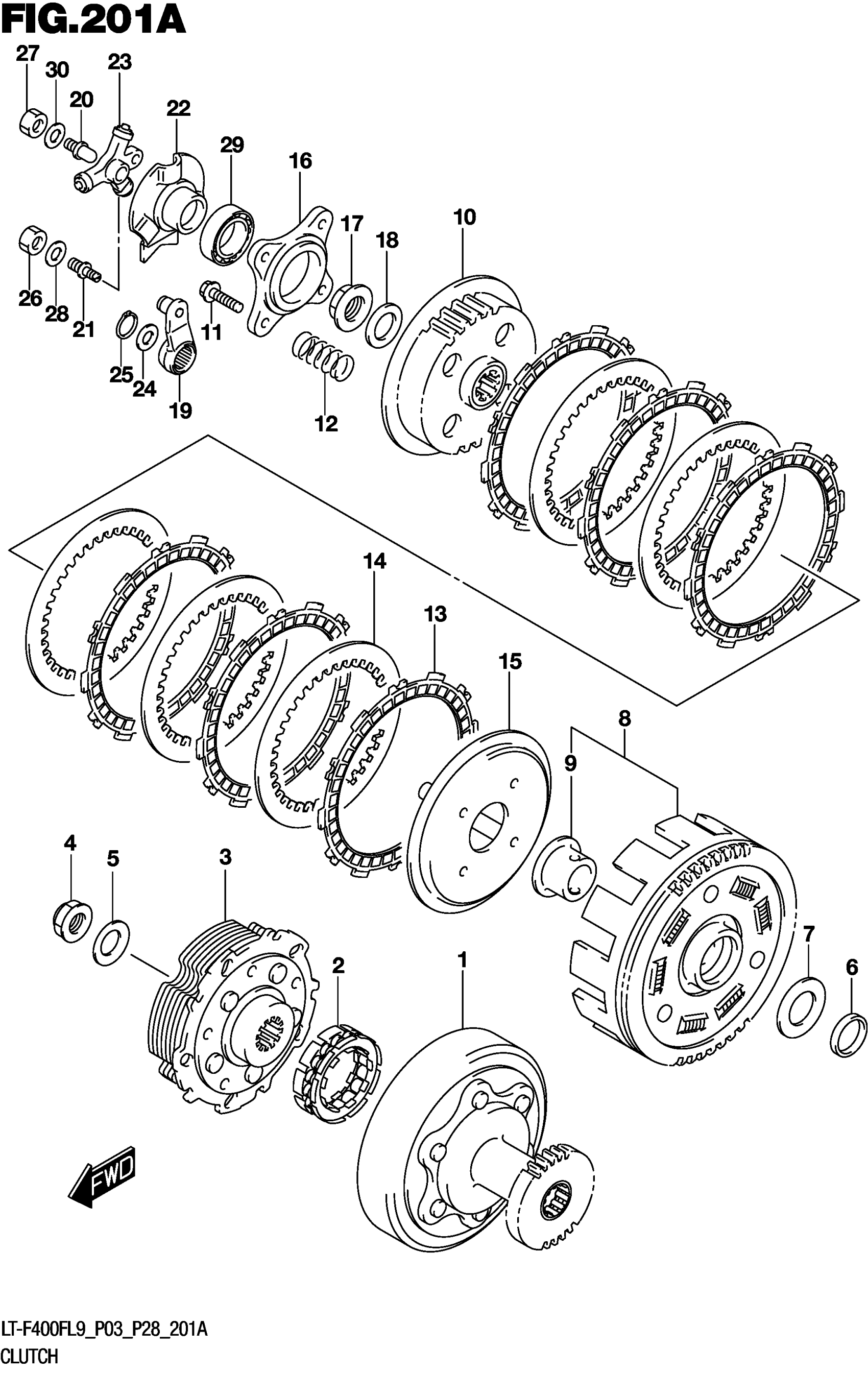 FIG.201A

27
30
23
20
22
29
16
17
18
10
26
28
21
11
25
24
19
12
14
13
15
8
9
4
5
3
2
1
7
6

FWD

LT-F400FL9_P03_P28_201A
CLUTCH