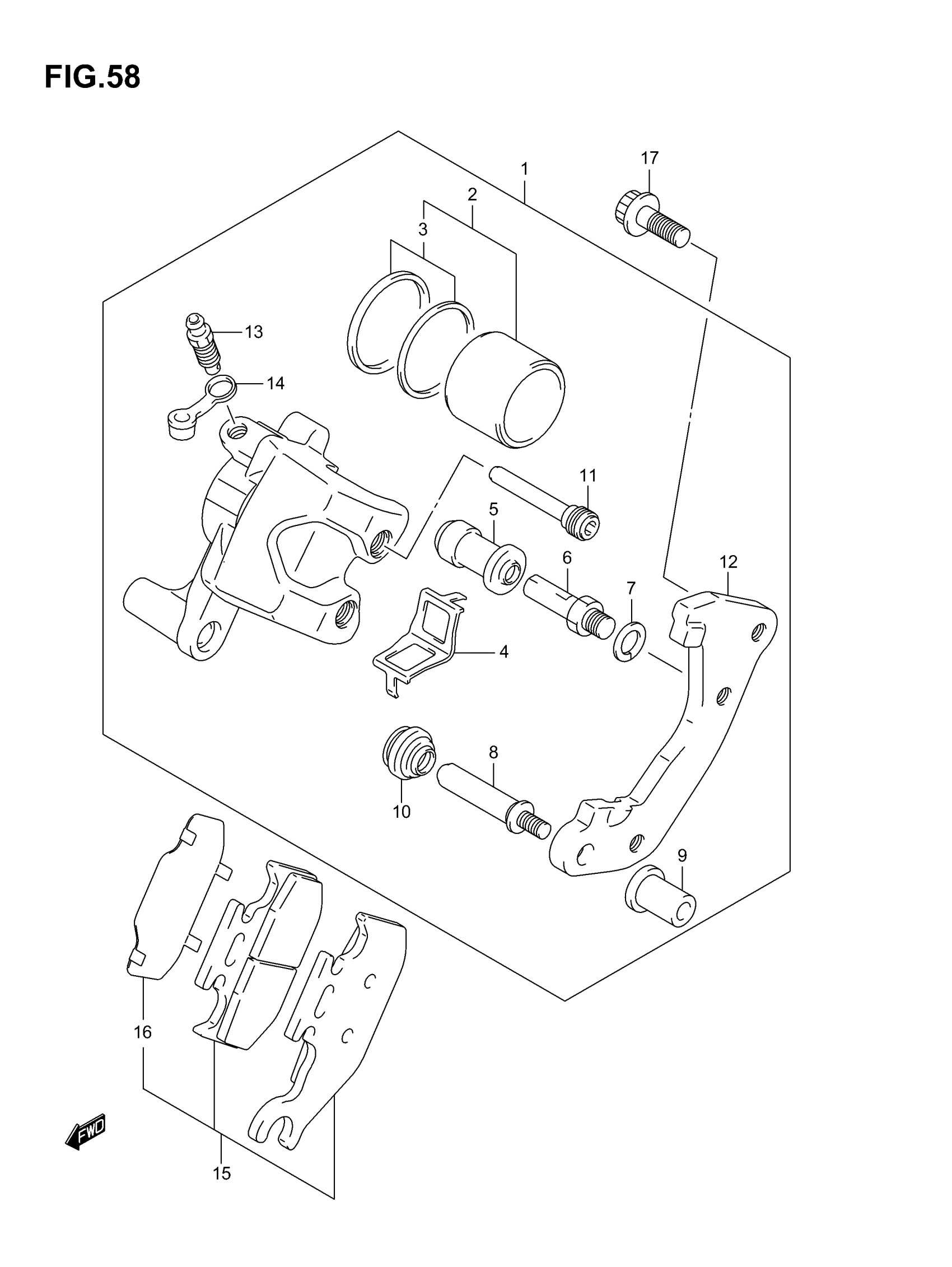 FIG.58

17
1
2
3
13
14
11
5
6
12
7
4
8
10
9
16
15
FWD