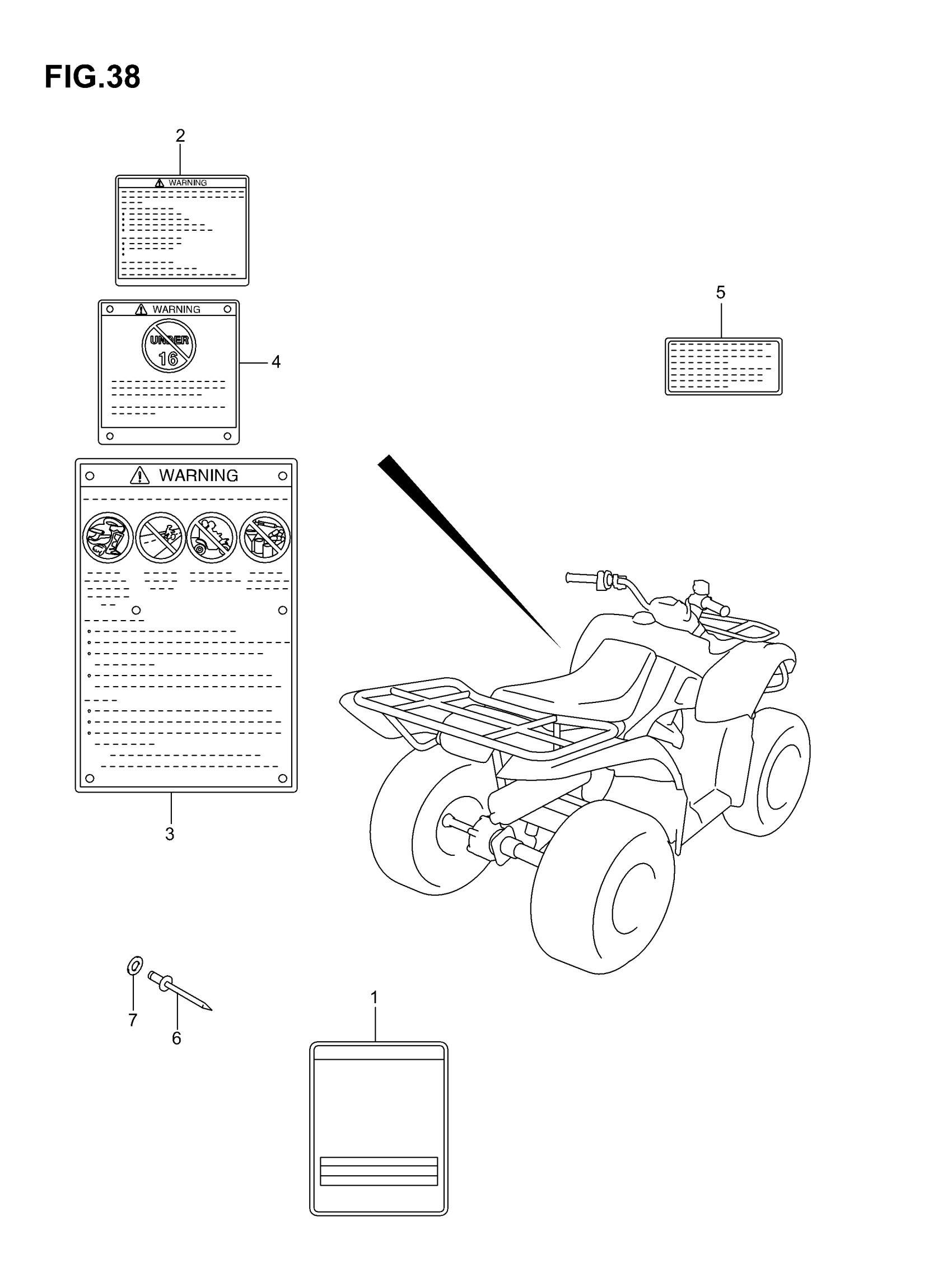 FIG.38

2

WARNING

WARNING

UNDER 16

4

5

WARNING

3

7

6

1