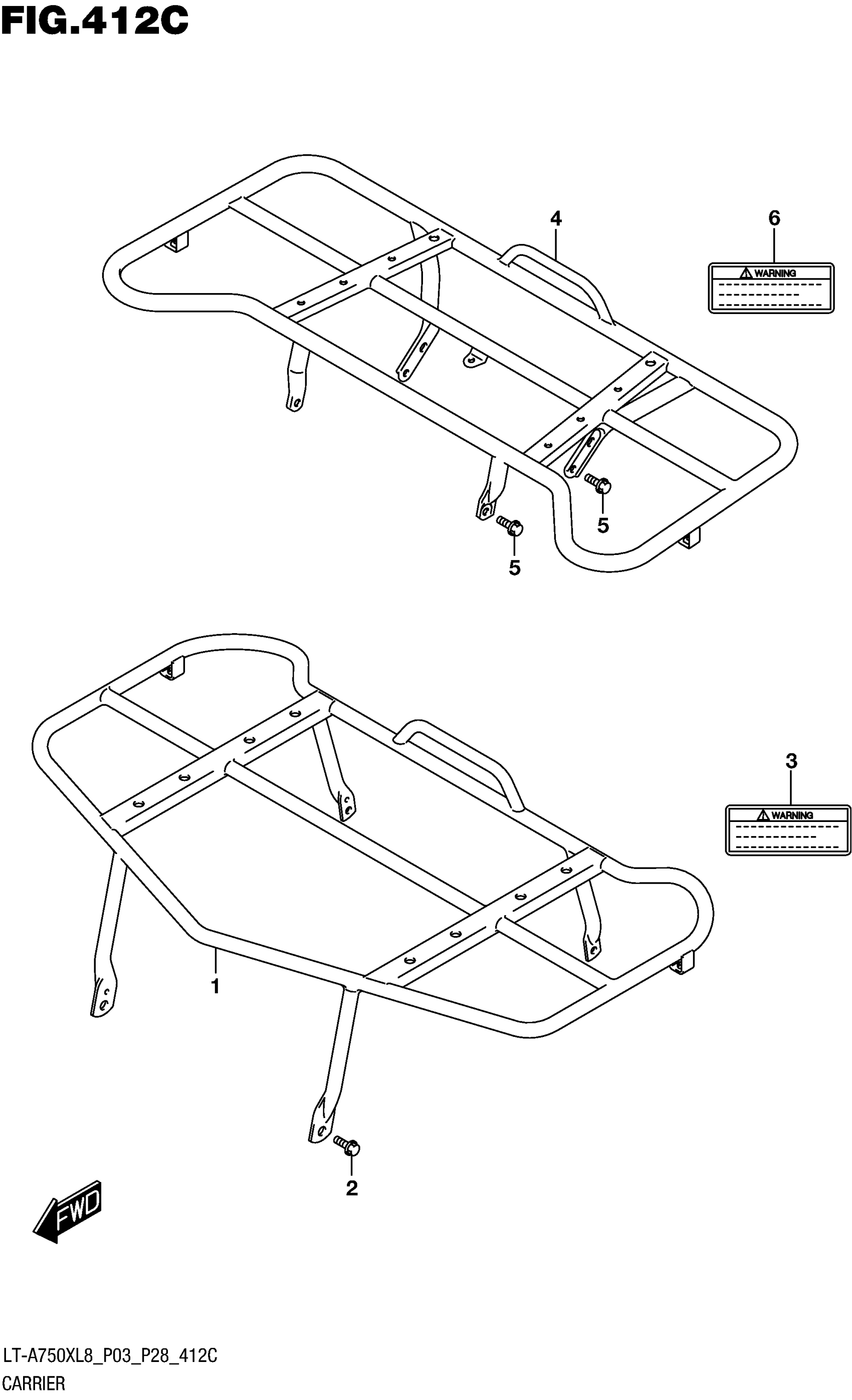 FIG.412C

4

6

WARNING

5

5

3

WARNING

1

2

FWD

LT-A750XL8_P03_P28_412C
CARRIER