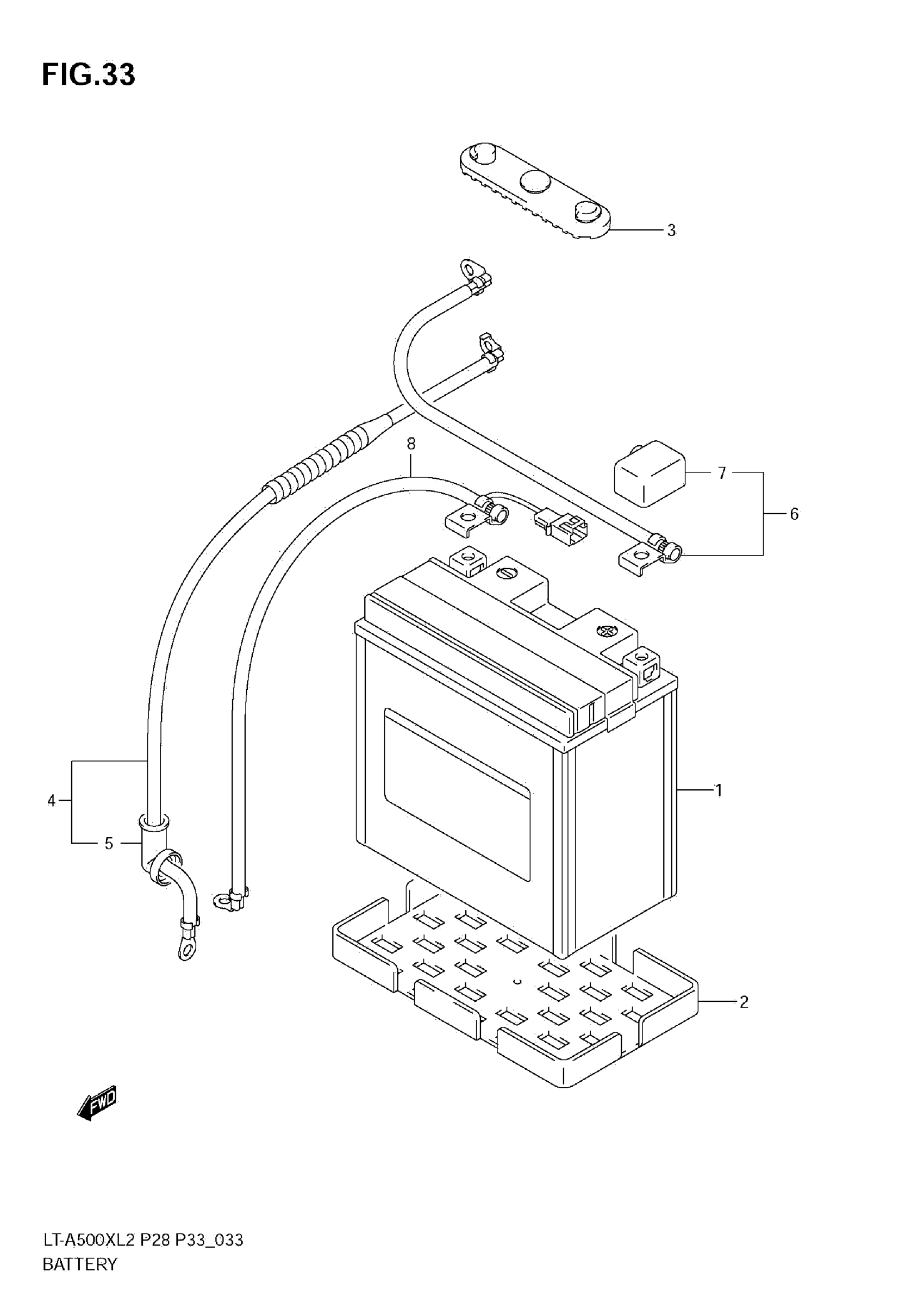 FIG.33

3

8

7

6

1

4

5

2

FWD

LT-A500XL2 P28 P33_033
BATTERY