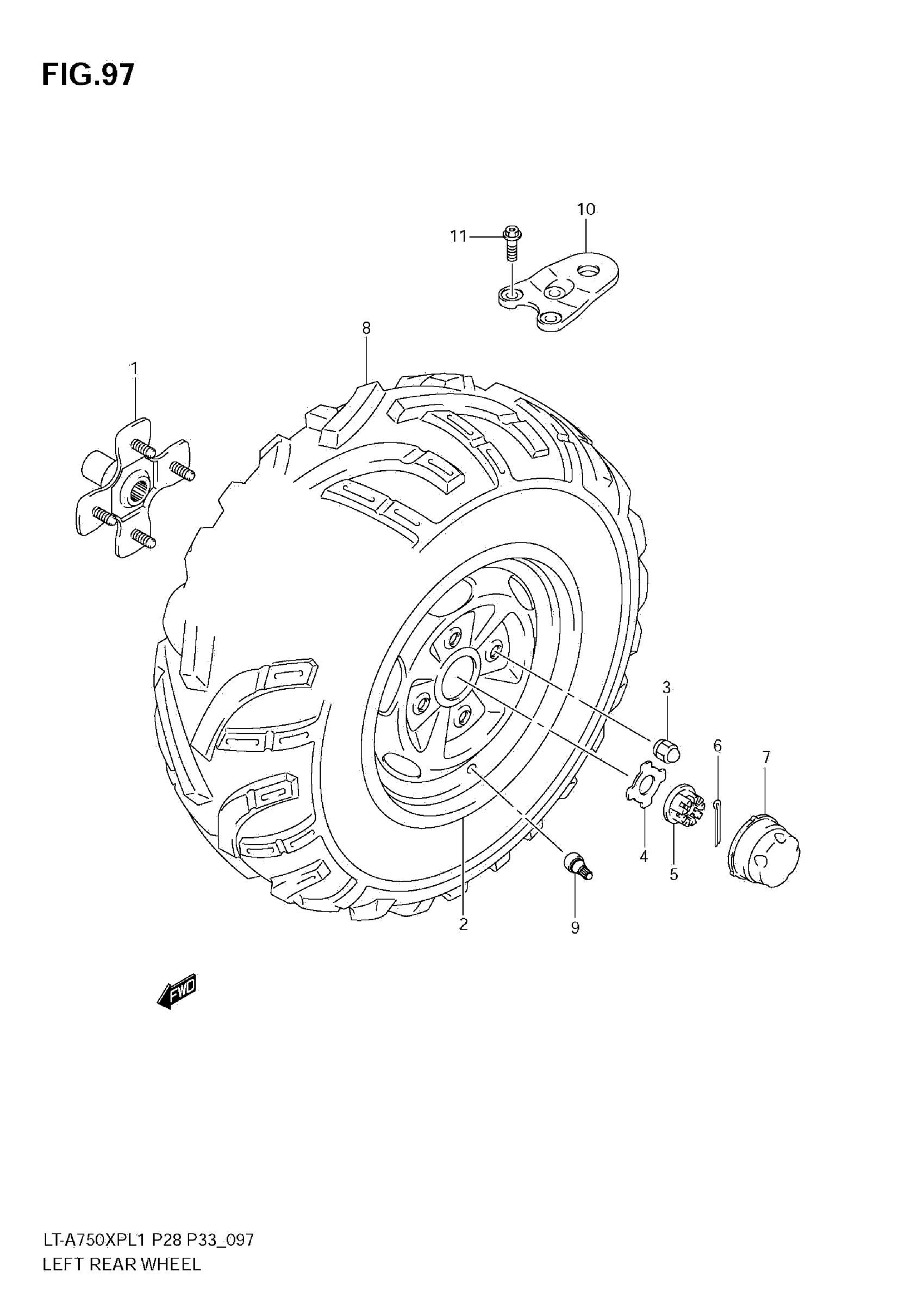 FIG.97

10
11
8
1
3
6
7
4
5
2
9
FWD

LT-A750XPL1 P28 P33_097
LEFT REAR WHEEL