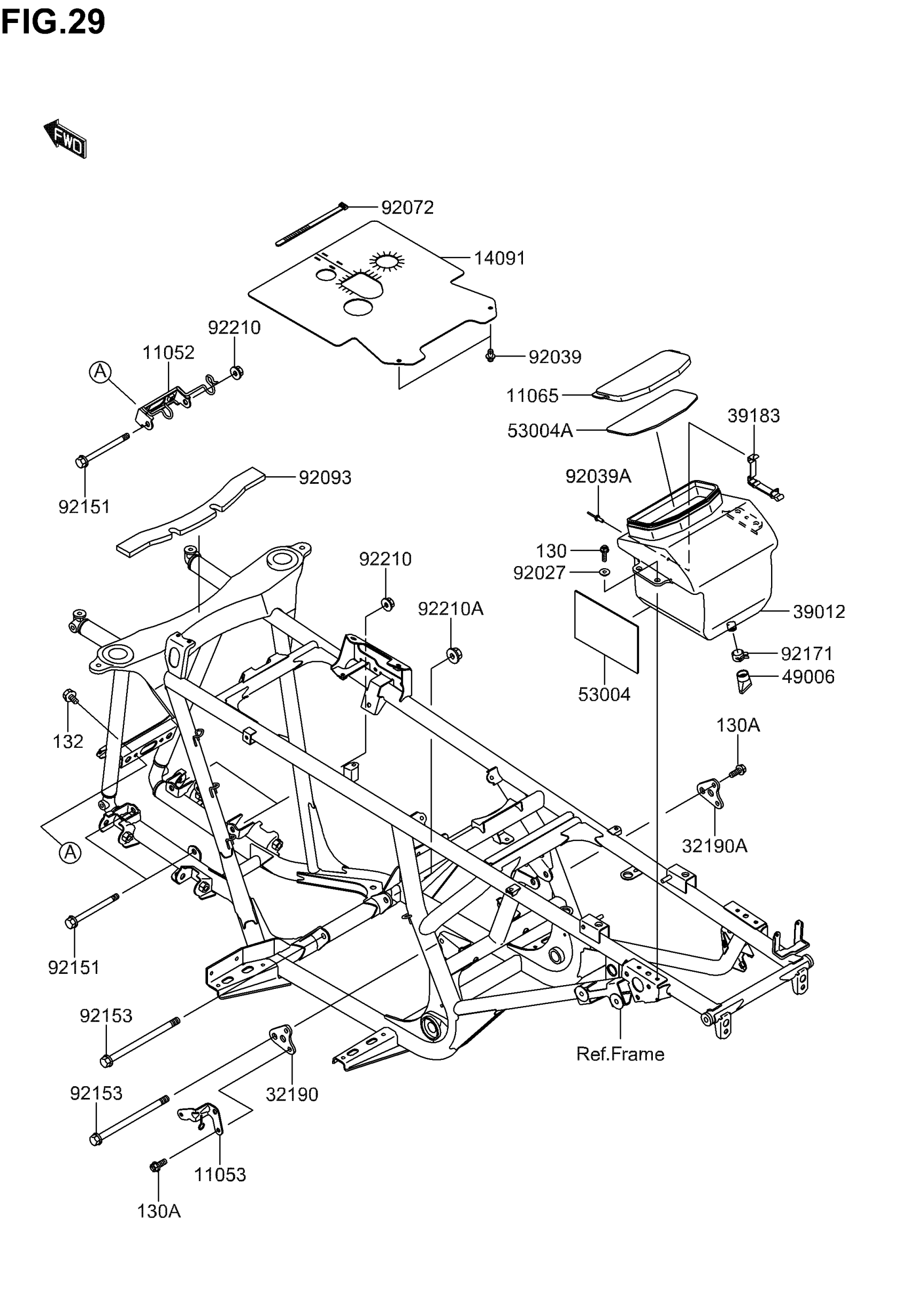 FIG.29

FWD

92072
14091
92210
11052
A
92039
11065
53004A
39183
92151
92093
92039A
130
92027
92210
92210A
39012
92171
49006
53004
132
130A
32190A
A
92151
92153
Ref.Frame
32190
92153
11053
130A