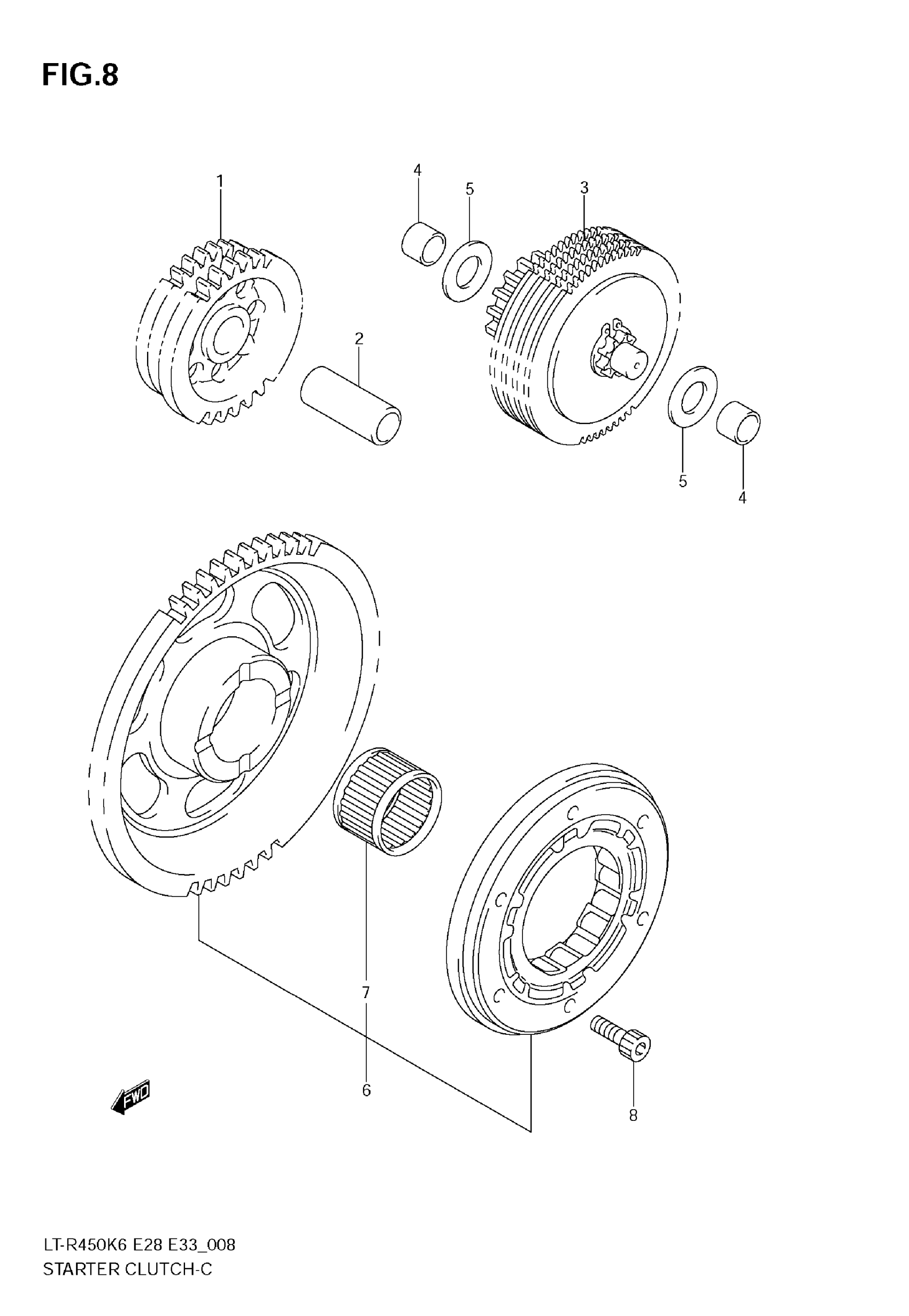 FIG.8

1

4

5

3

2

5

4

7

6

8

FWD

LT-R450K6 E28 E33_008
STARTER CLUTCH-C