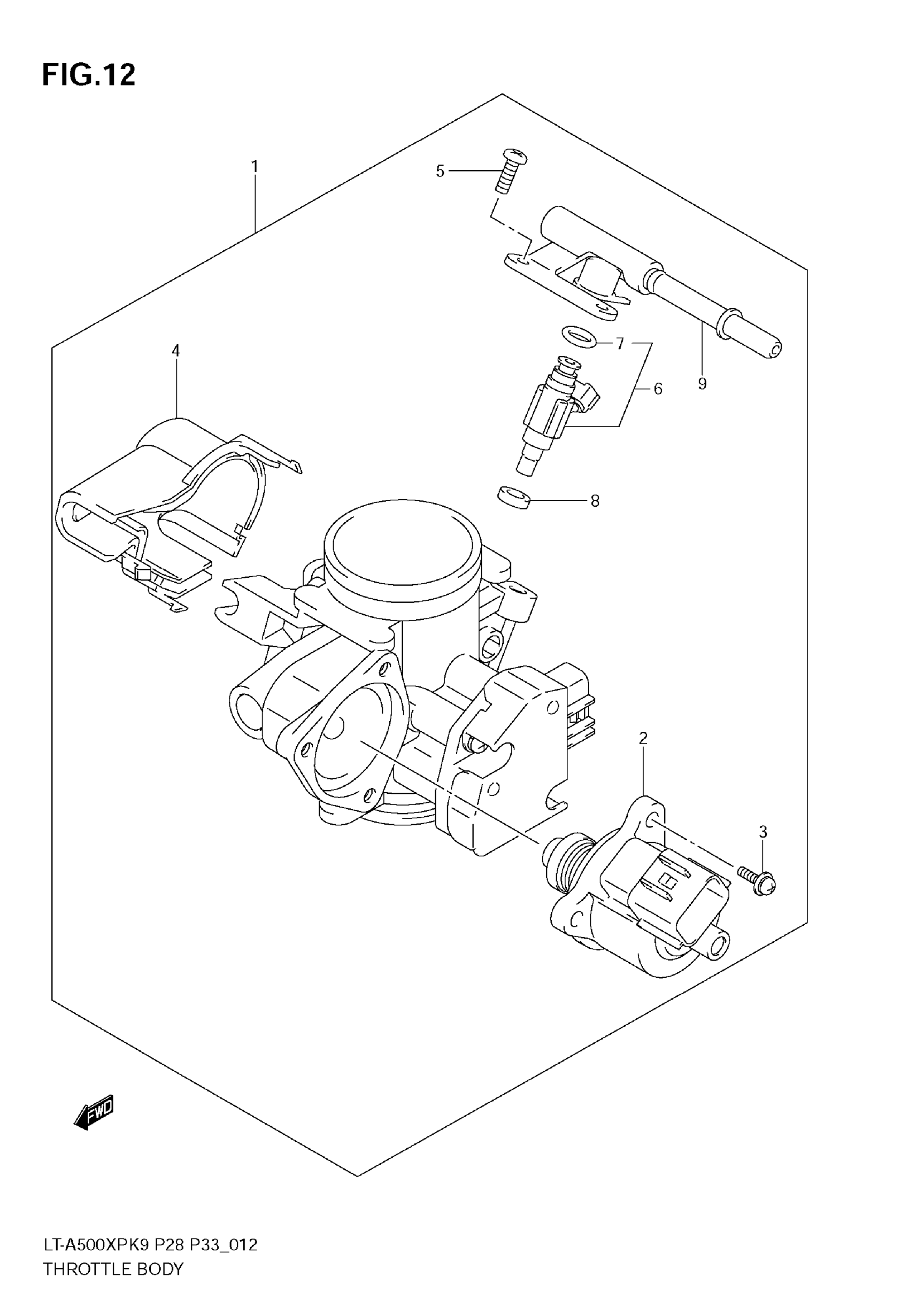 FIG.12

1

5

4

7

6

9

8

2

3

FWD

LT-A500XPK9 P28 P33_012
THROTTLE BODY