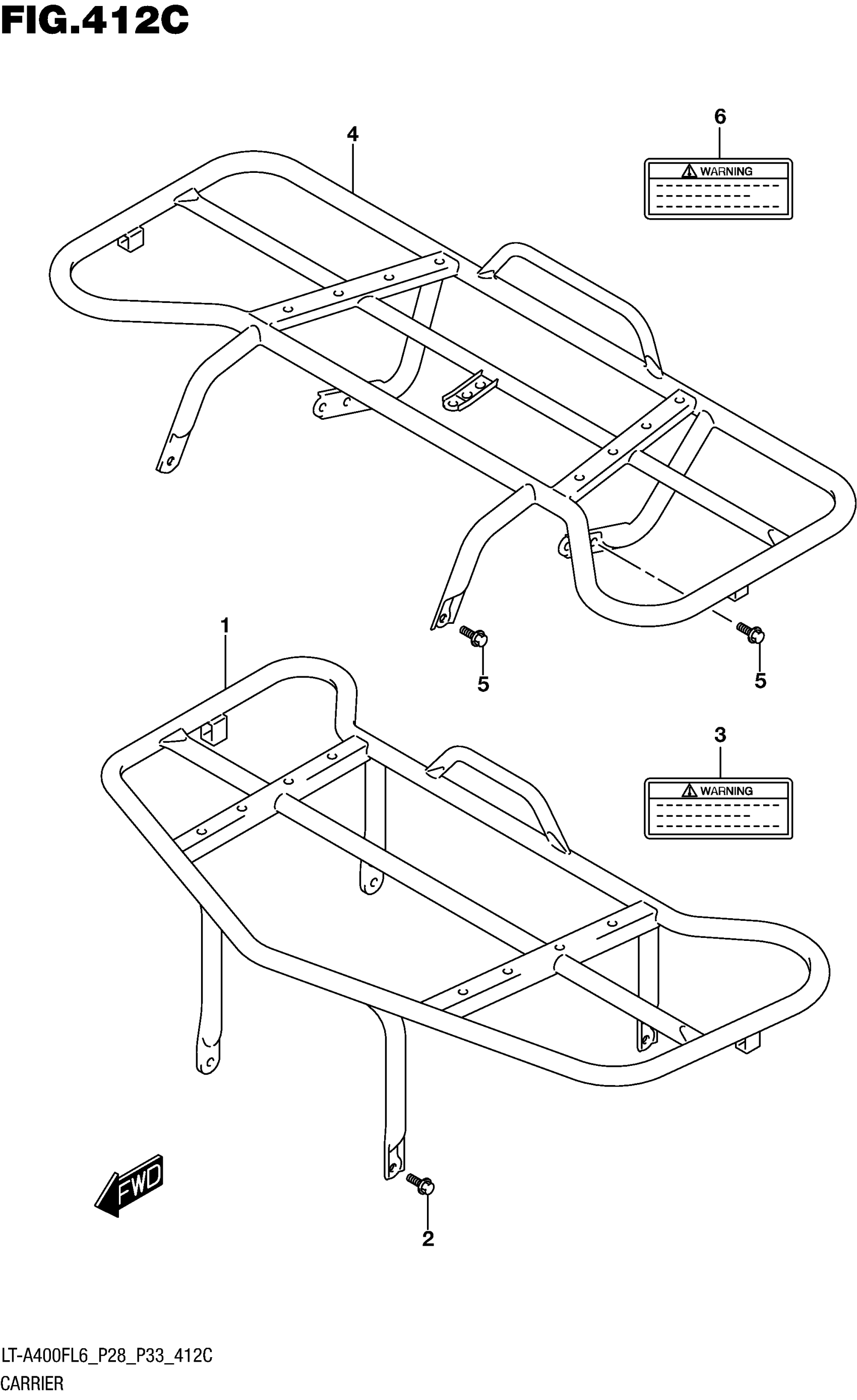 FIG.412C

4

6

WARNING

5

5

1

3

WARNING

FWD

2

LT-A400FL6_P28_P33_412C
CARRIER