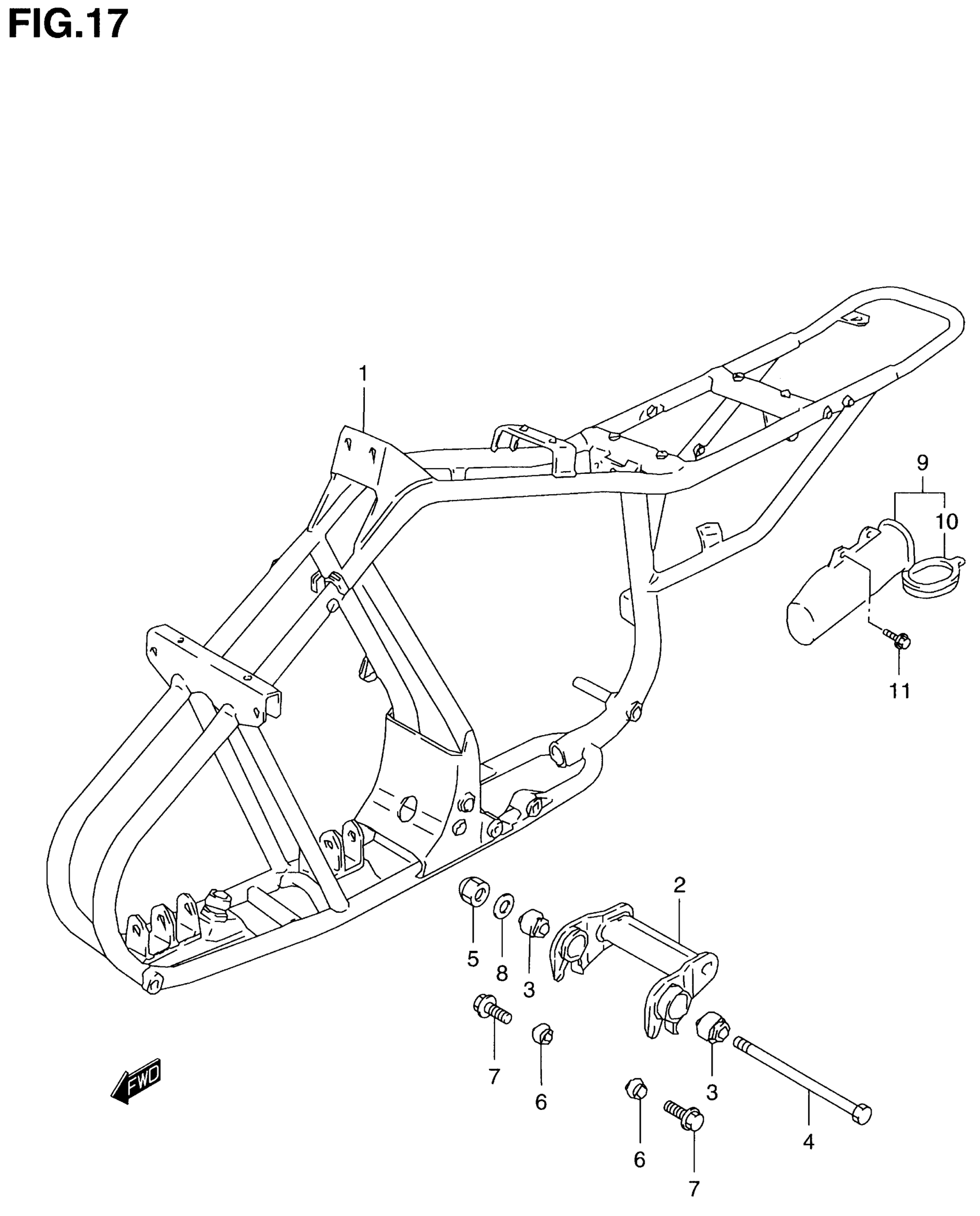 FIG.17

1

9

10

11

2

5

8

3

7

6

3

4

6

7

FWD