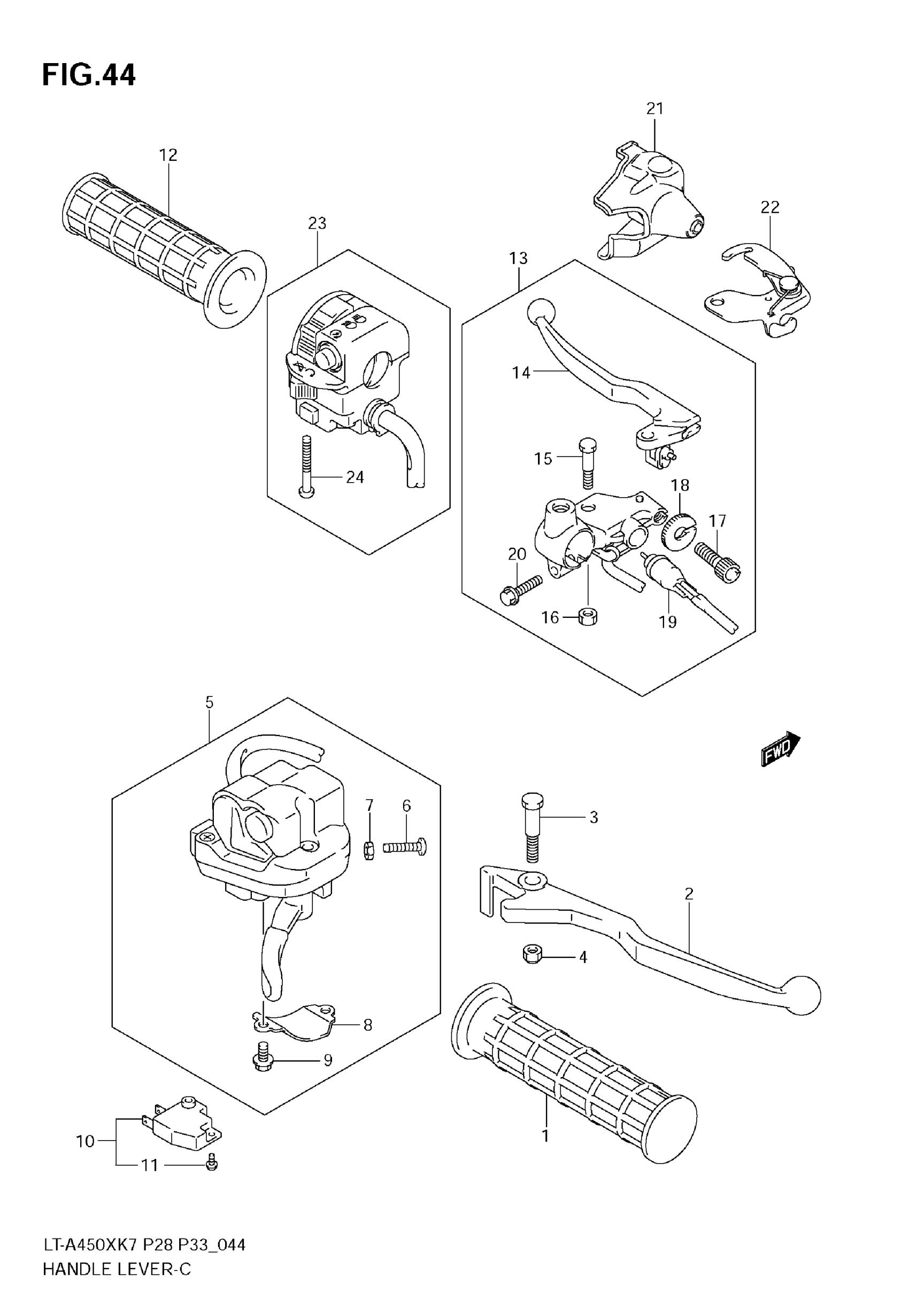 FIG.44

21

12

22

23

13

14

15

24

18

17

20

16

19

5

FWD

7

6

3

2

4

8

9

10

11

1

LT-A450XK7 P28 P33_044
HANDLE LEVER-C