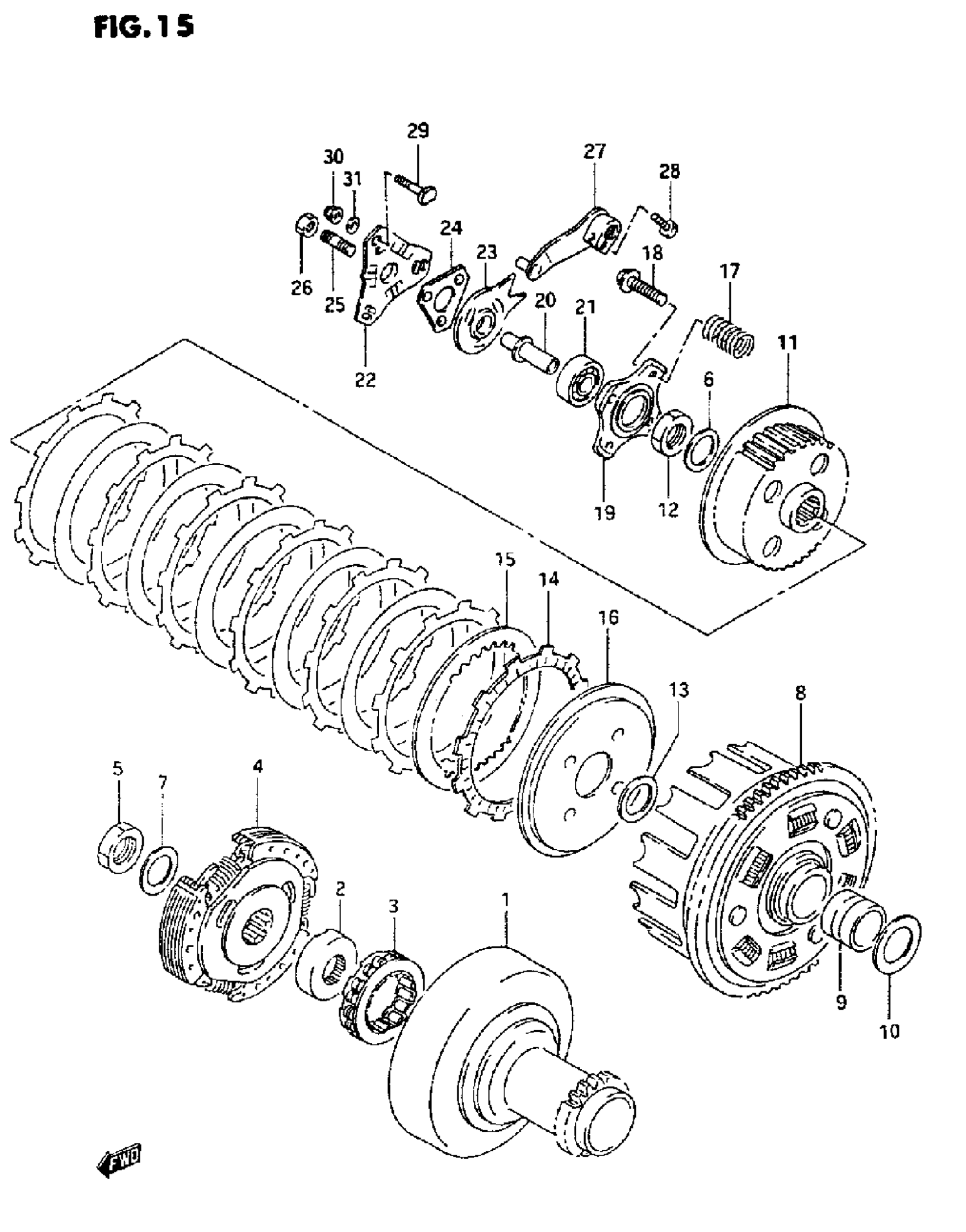 FIG. 15

29
30
31
27
28
24
23
18
17
26
25
20
21
11
22
6
19
12
15
14
16
13
8
5
7
4
2
3
1
9
10
FWD