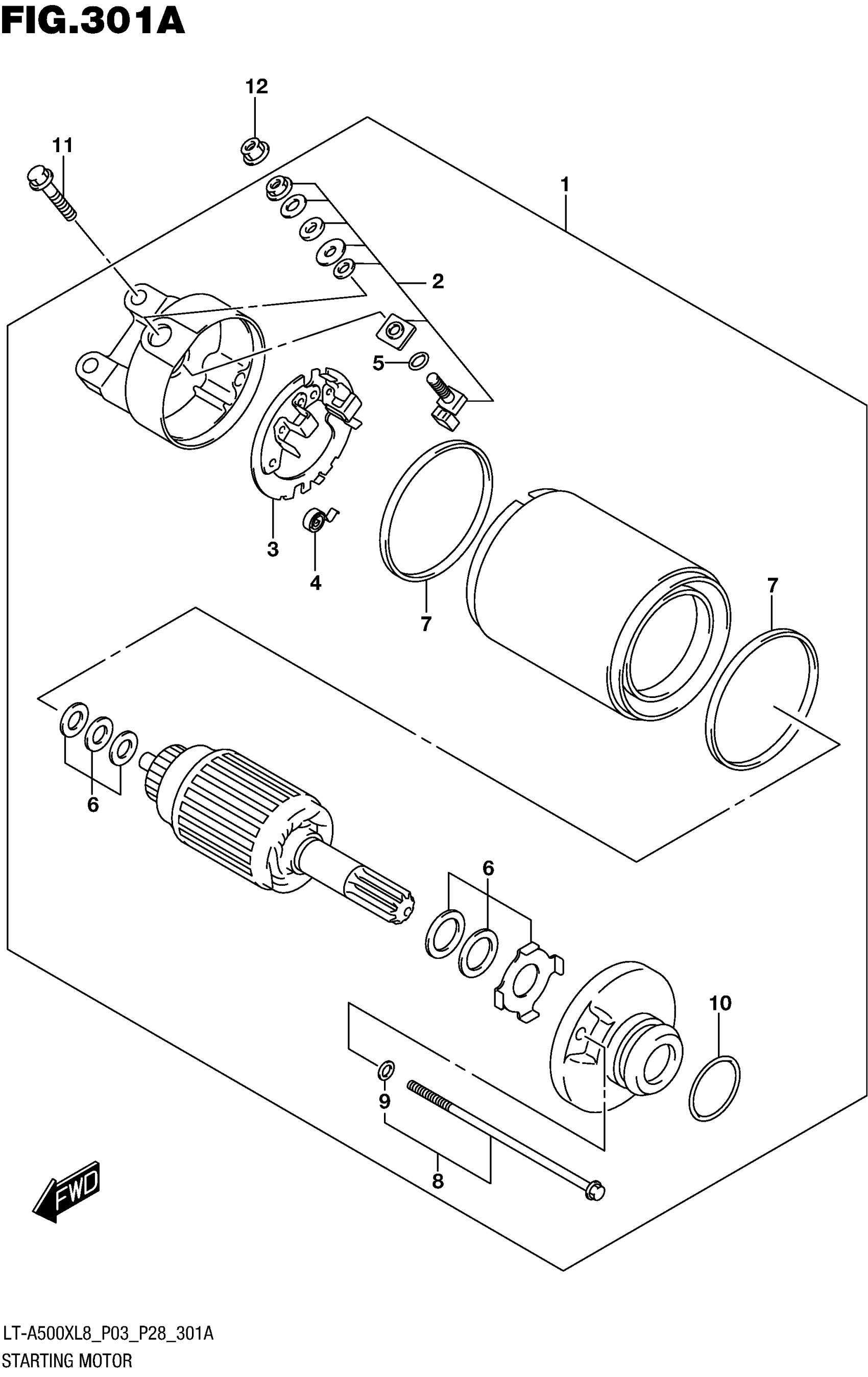 FIG.301A

12

11

1

2

5

3

4

7

7

6

6

10

9

8

FWD

LT-A500XL8_P03_P28_301A
STARTING MOTOR