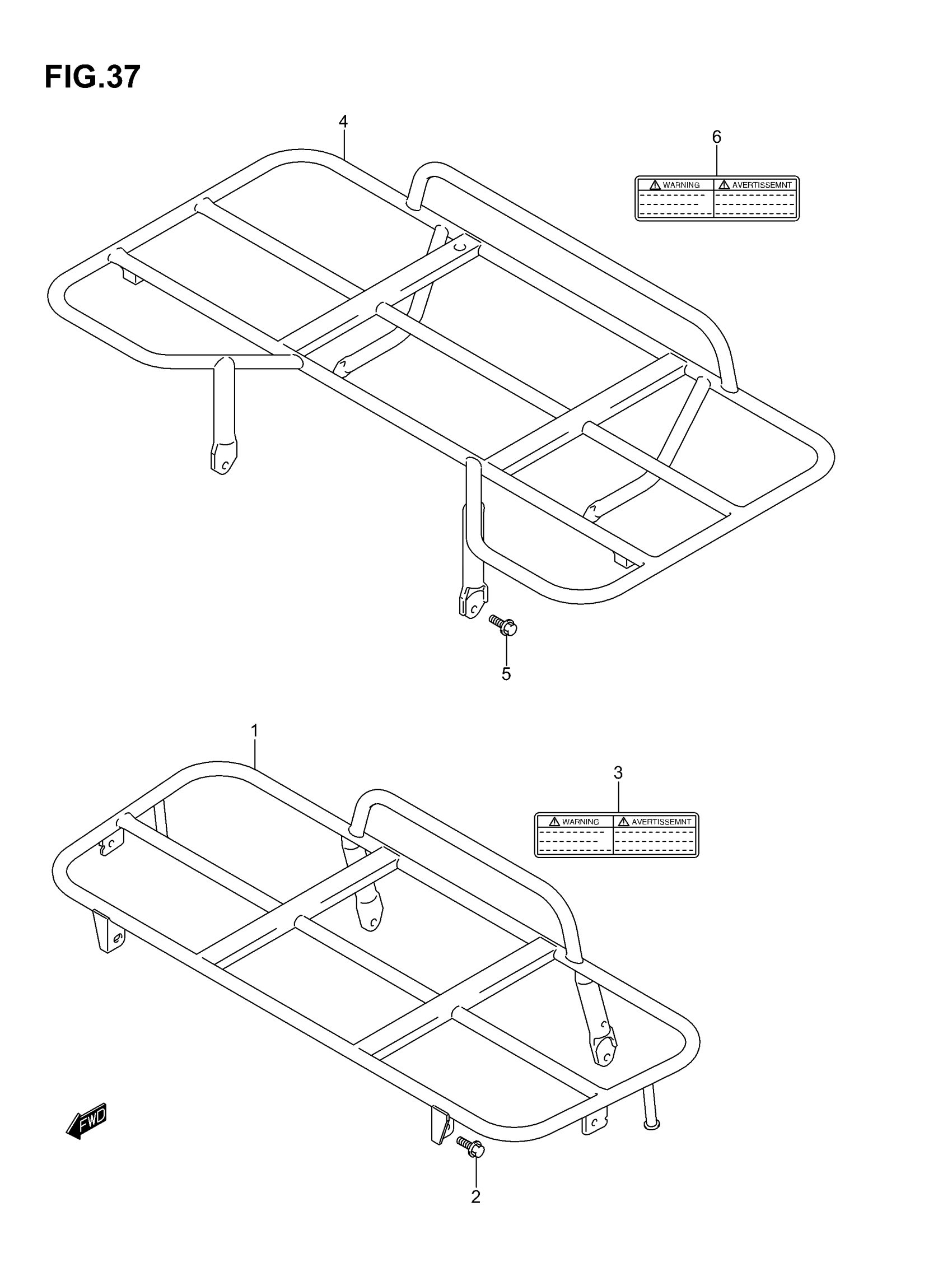 FIG.37

4

6

WARNING

AVERTISSEMNT

5

1

3

WARNING

AVERTISSEMNT

FWD

2