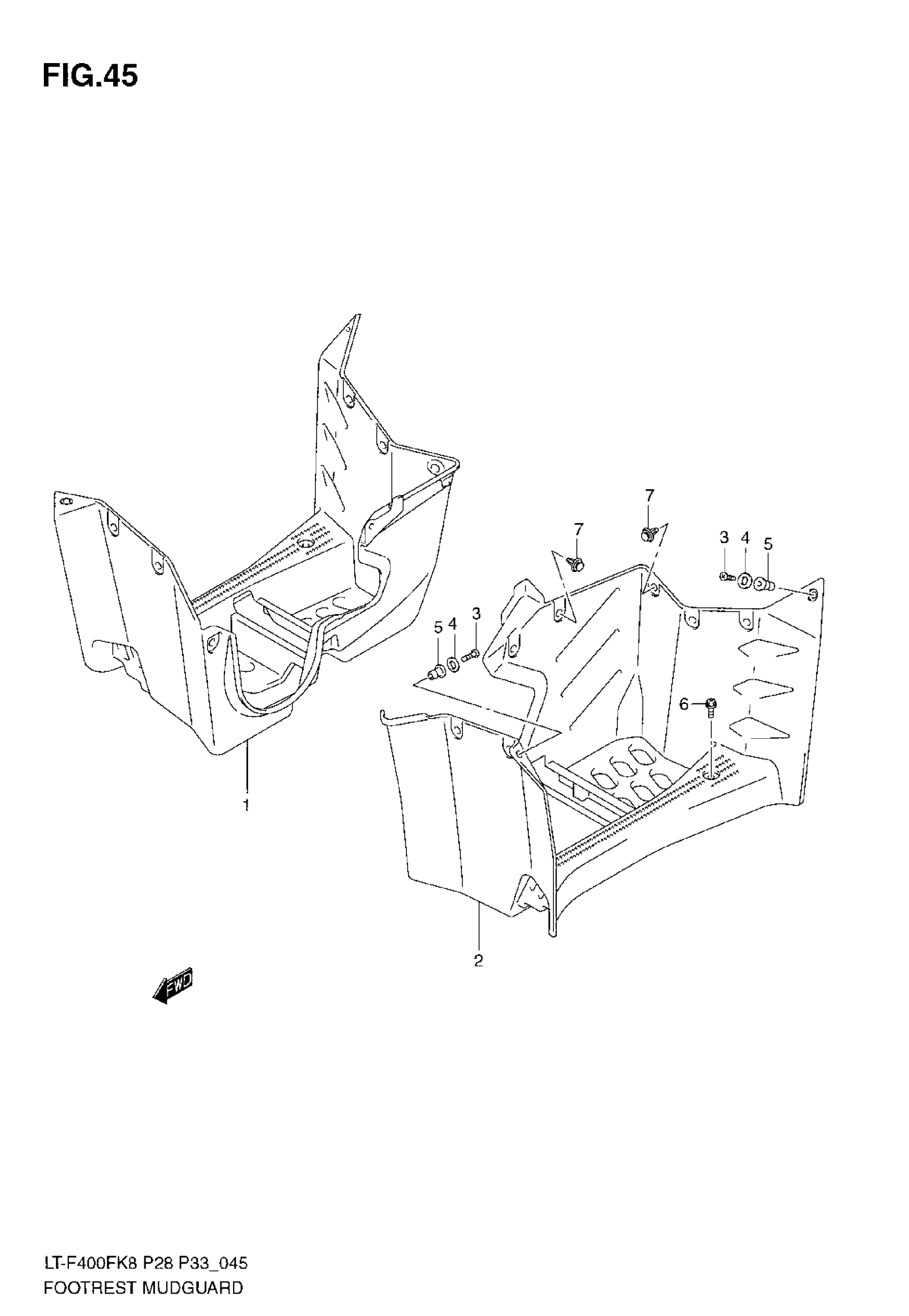 FIG.45

7

7

3 4 5

5 4 3

6

1

2

FWD

LT-F400FK8 P28 P33_045
FOOTREST MUDGUARD