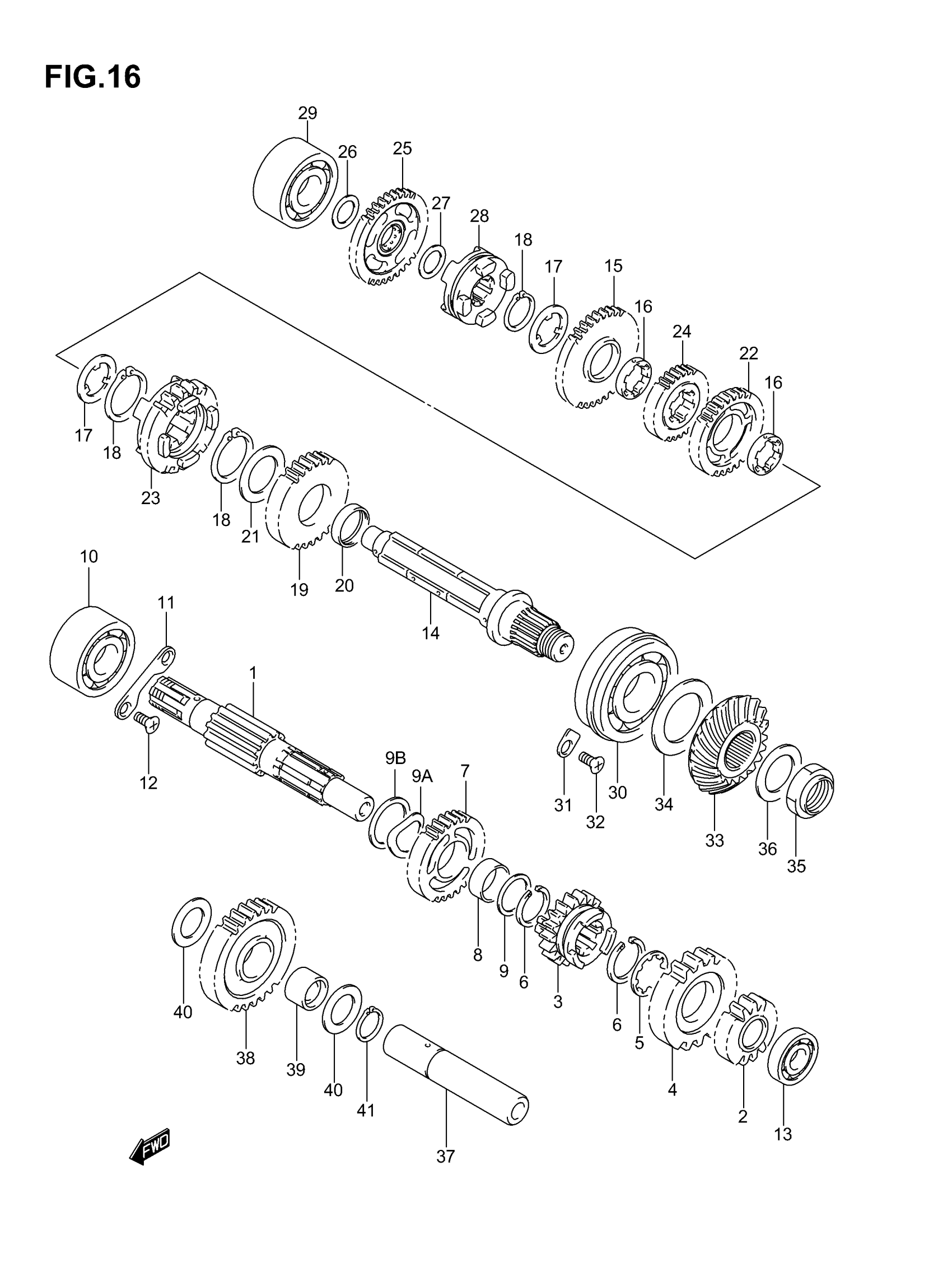 FIG.16

29
26
25
27
28
18
17
15
16
24
22
16
17
18
23
18
21
19
20
14
10
11
1
12
9B
9A
7
31
32
30
34
33
36
35
8
9
6
3
6
5
4
2
13
40
38
39
40
41
37
FWD