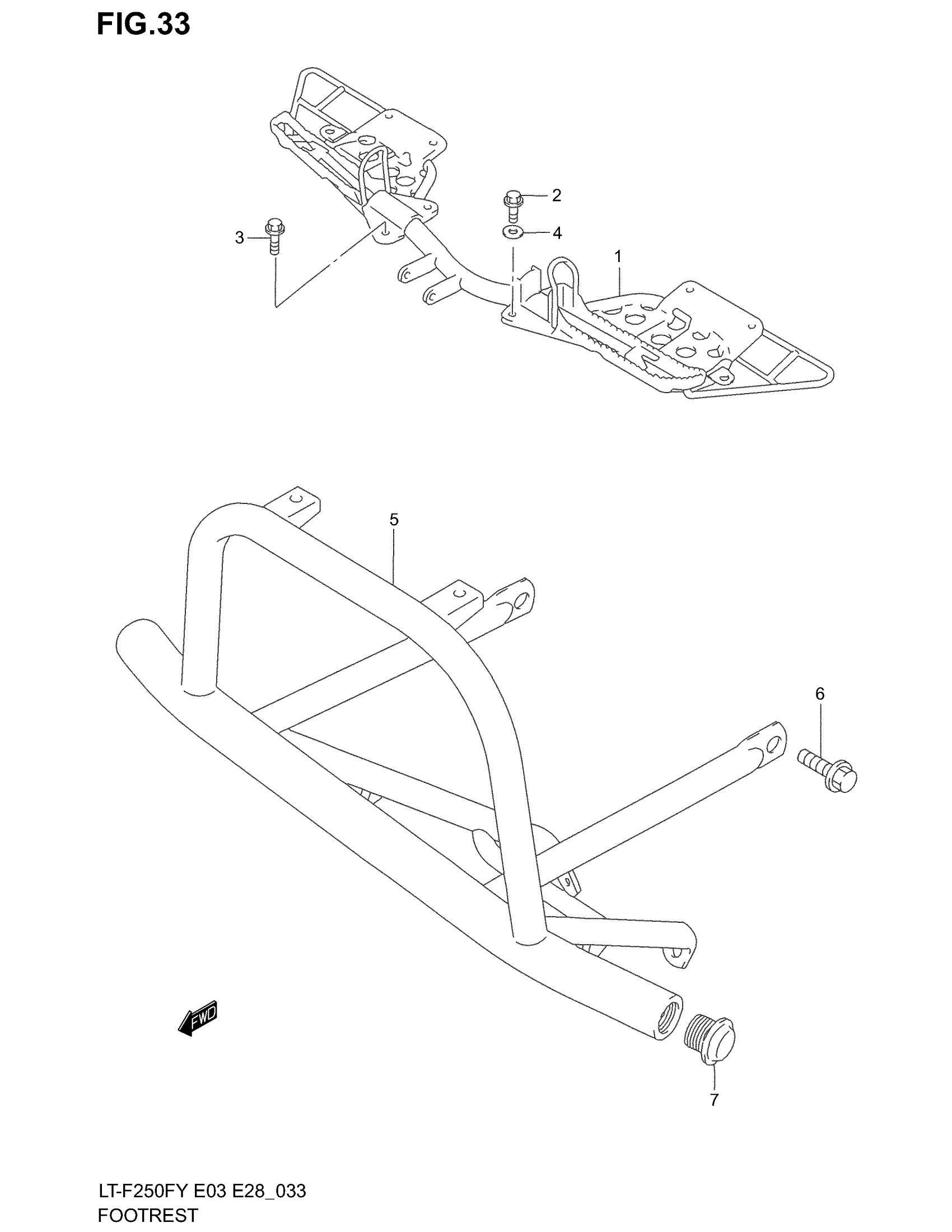 FIG.33

2

3

4

1

5

6

FWD

7

LT-F250FY E03 E28_033
FOOTREST