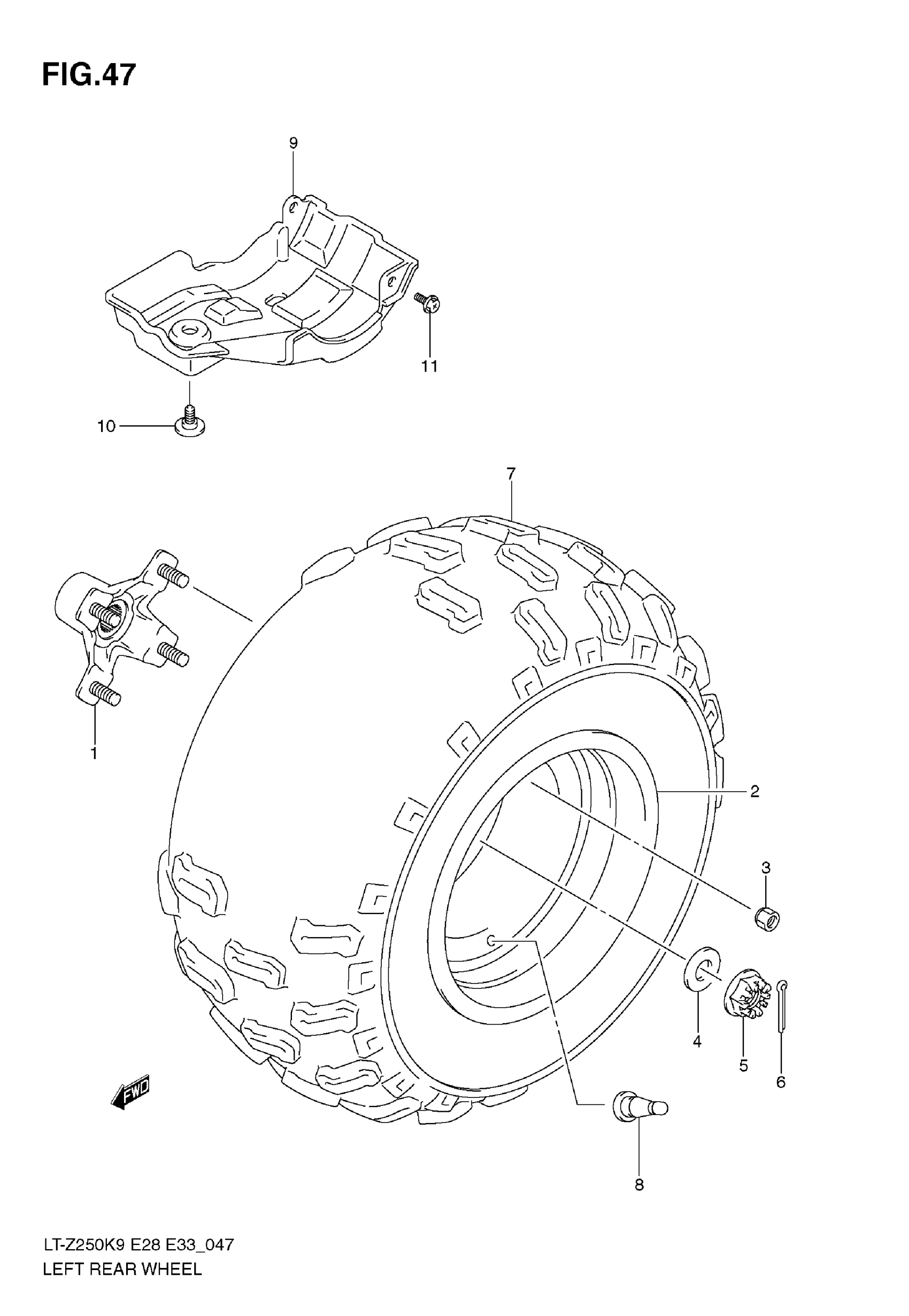 FIG.47

9

11

10

7

1

2

3

4

5

6

FWD

8

LT-Z250K9 E28 E33_047
LEFT REAR WHEEL