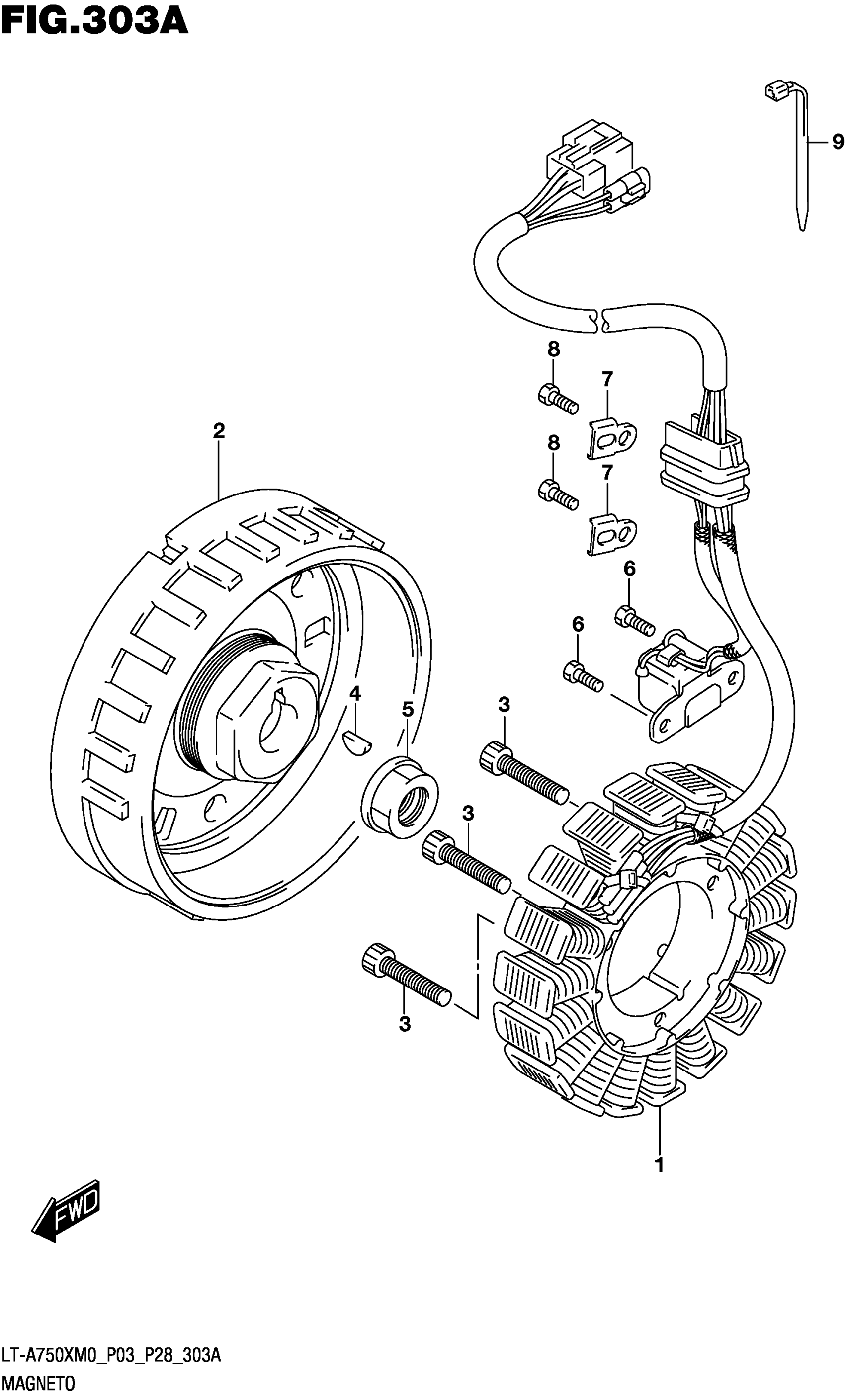 FIG.303A

9

8

7

8

7

2

6

6

4

5

3

3

3

1

FWD

LT-A750XM0_P03_P28_303A

MAGNETO