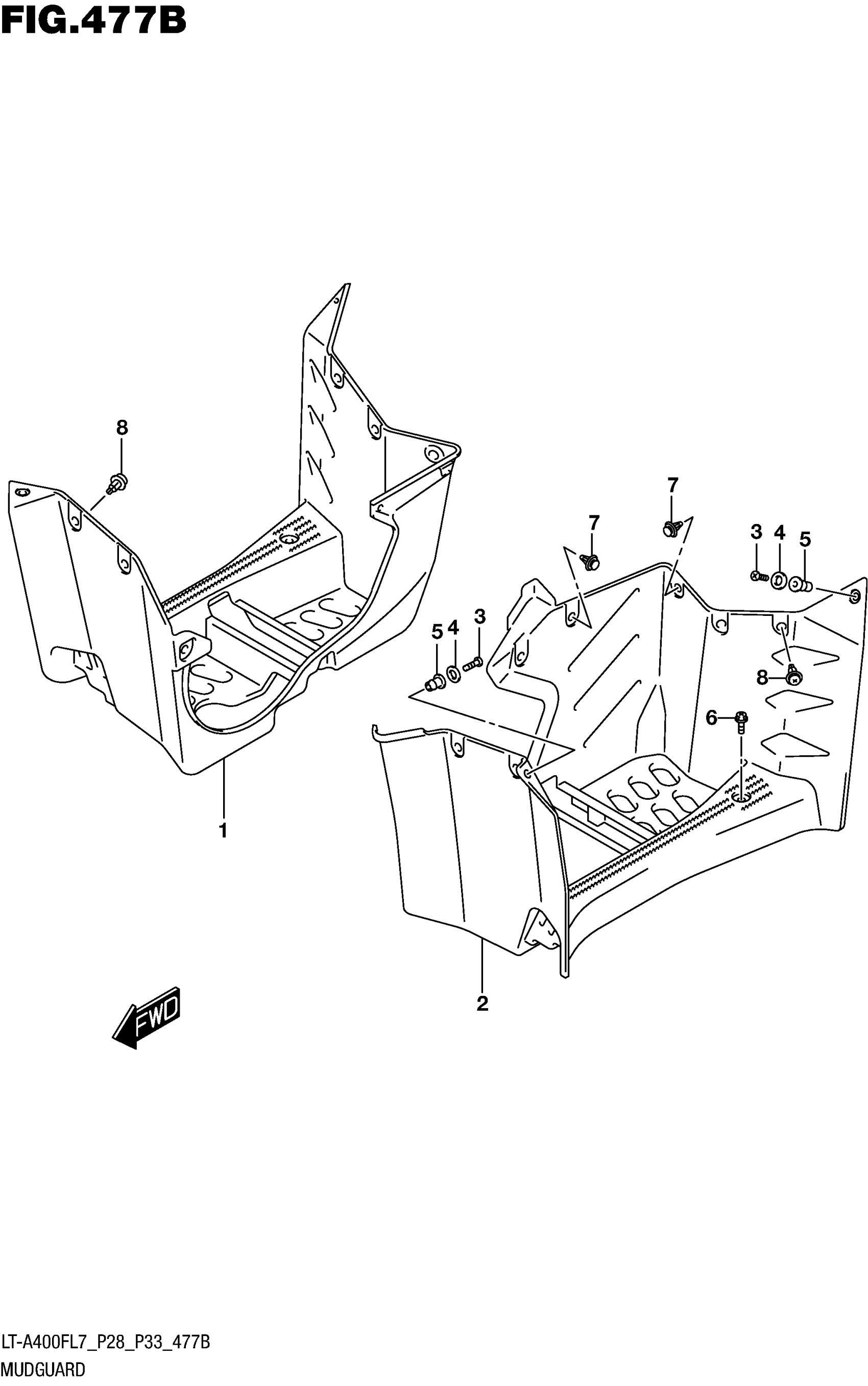 FIG.477B

8

7

7

3 4 5

5 4 3

8

6

1

2

FWD

LT-A400FL7_P28_P33_477B
MUDGUARD