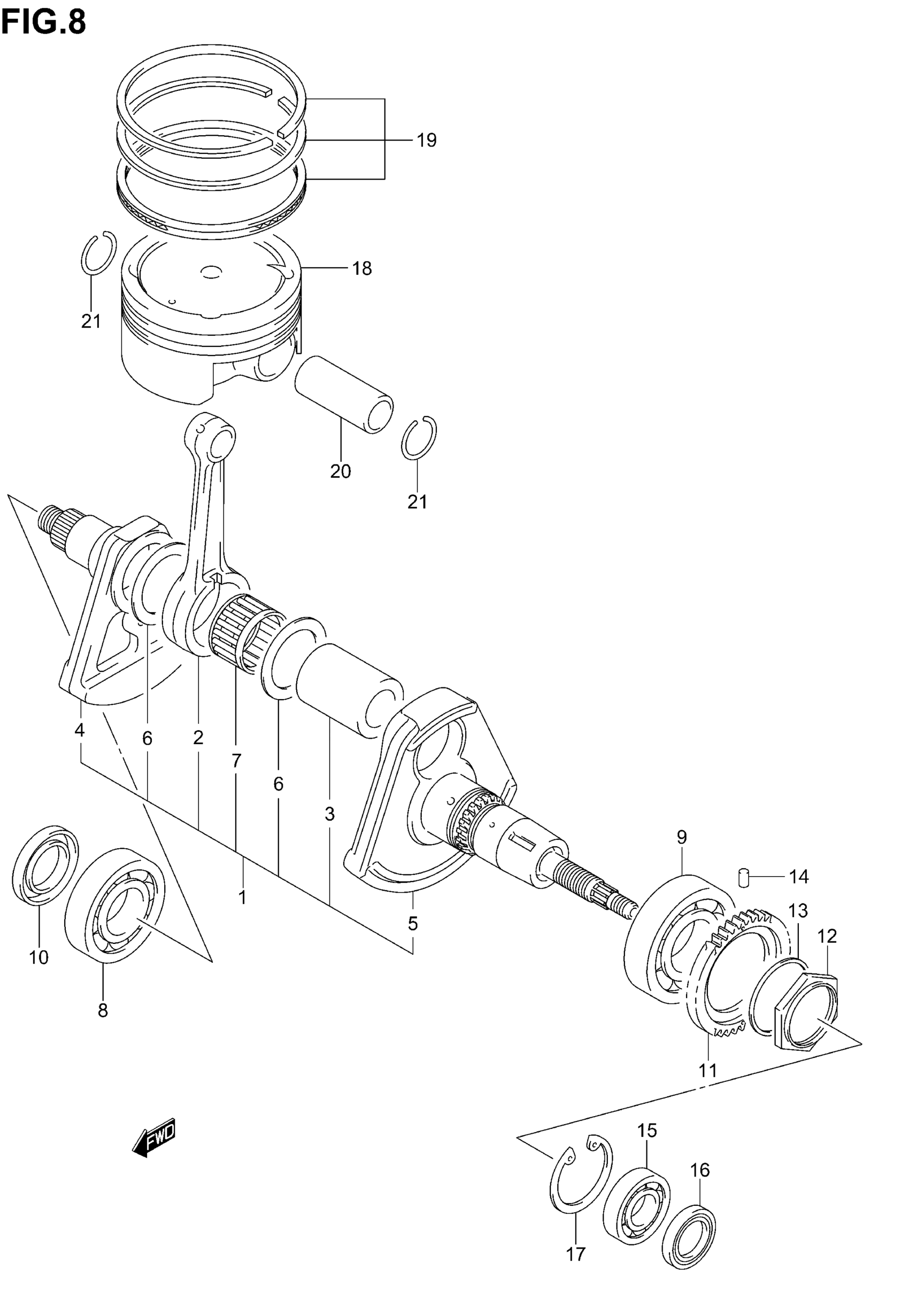 FIG.8

19

18

21

20

21

4

6

2

7

6

3

1

5

9

14

13

12

10

8

11

FWD

15

16

17