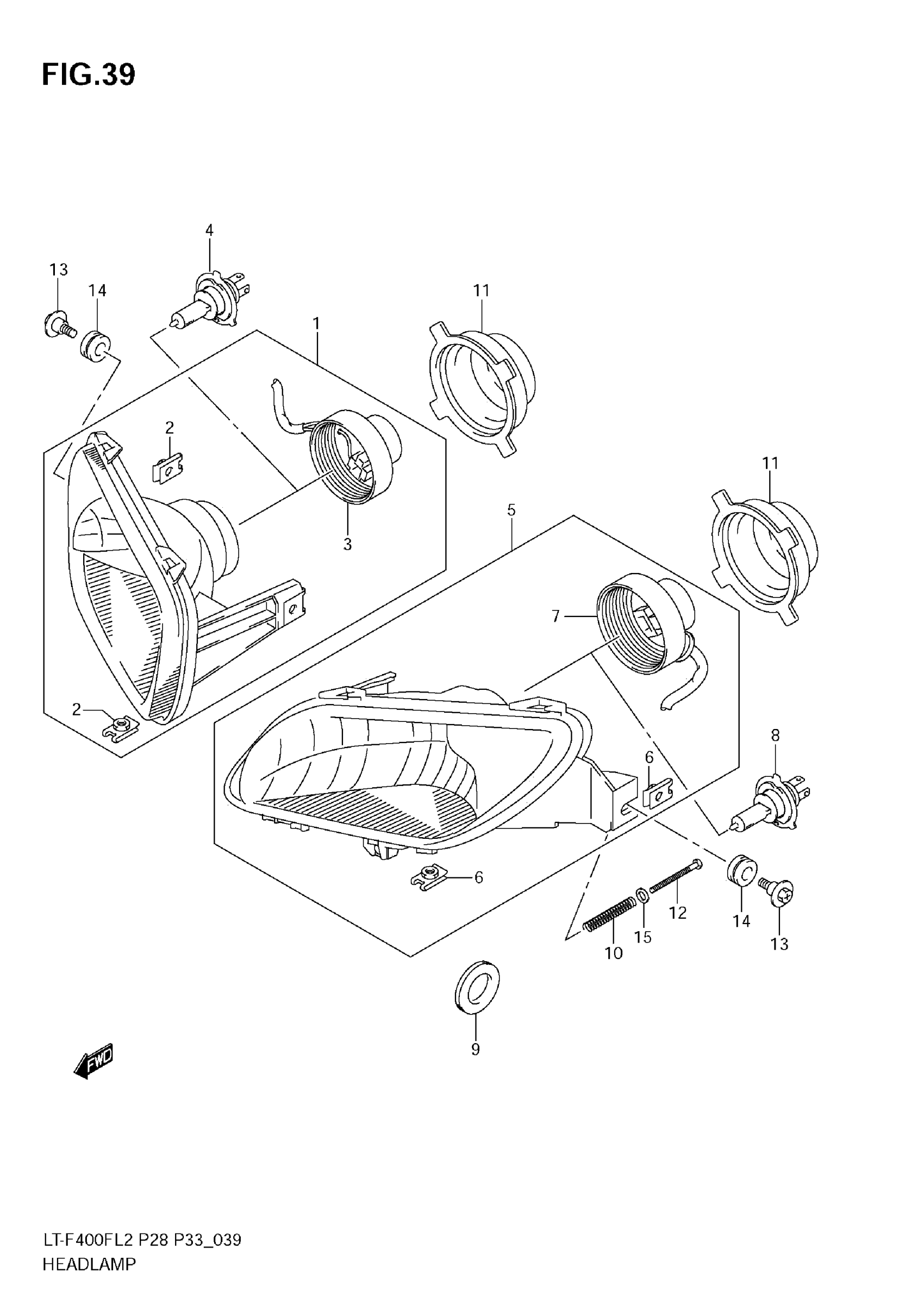 FIG.39

4
13
14
11
1
2
3
11
5
7
2
8
6
6
12
14
13
15
10
9
FWD

LT-F400FL2 P28 P33_039
HEADLAMP