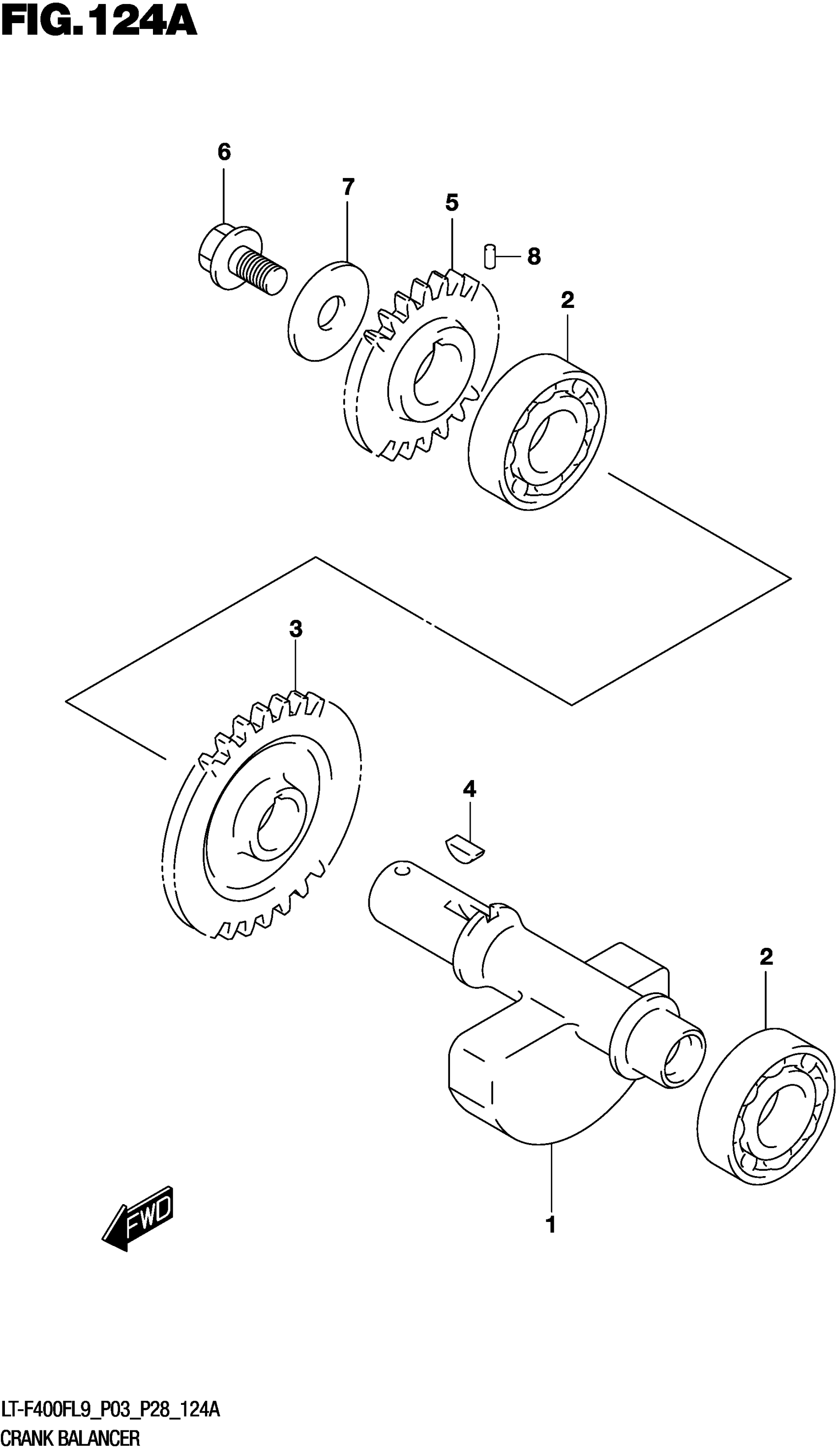 FIG.124A

6

7

5

8

2

3

4

2

1

FWD

LT-F400FL9_P03_P28_124A
CRANK BALANCER