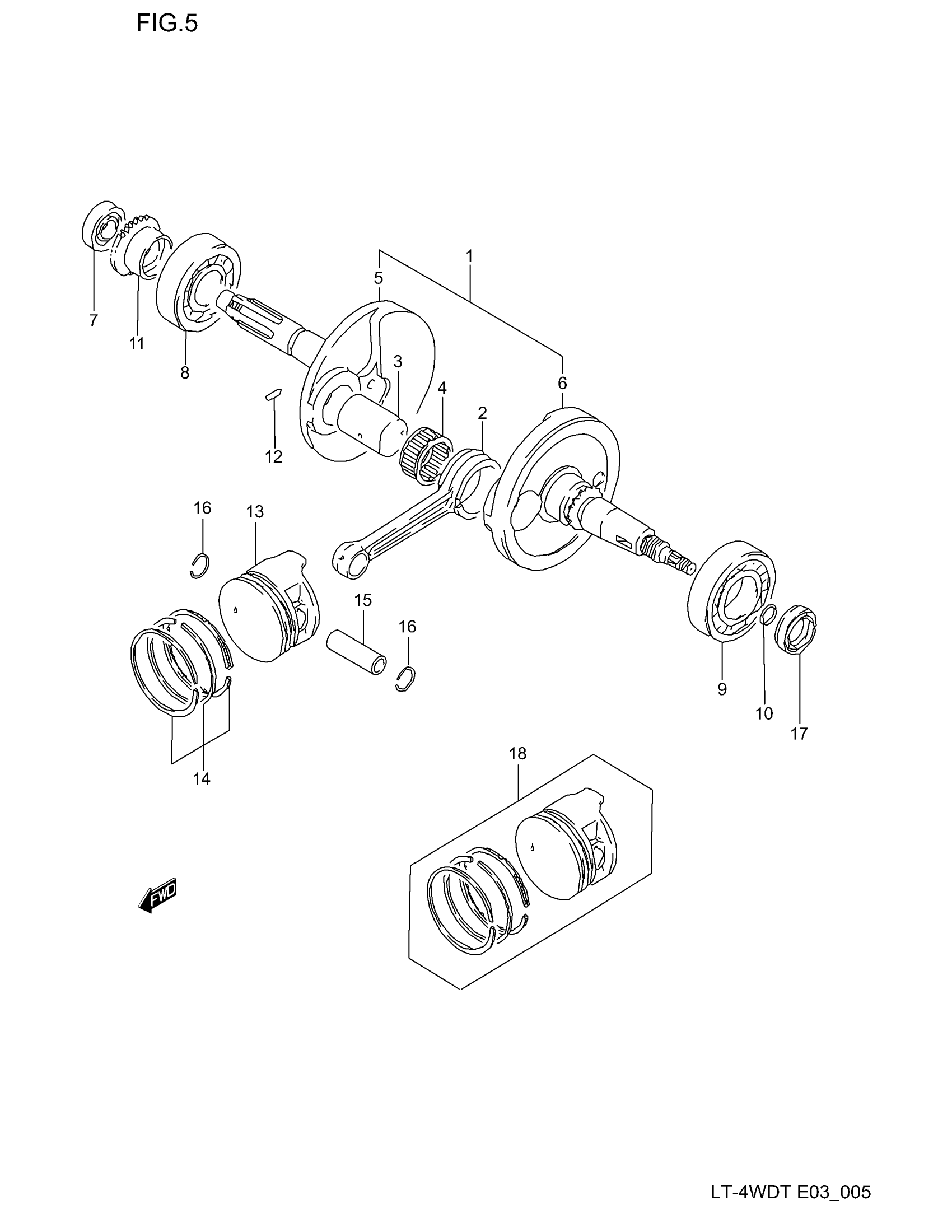 FIG.5

1
5
7
11
8
3
4
6
2
12
16
13
15
16
9
10
17
14
18
FWD

LT-4WDT E03_005