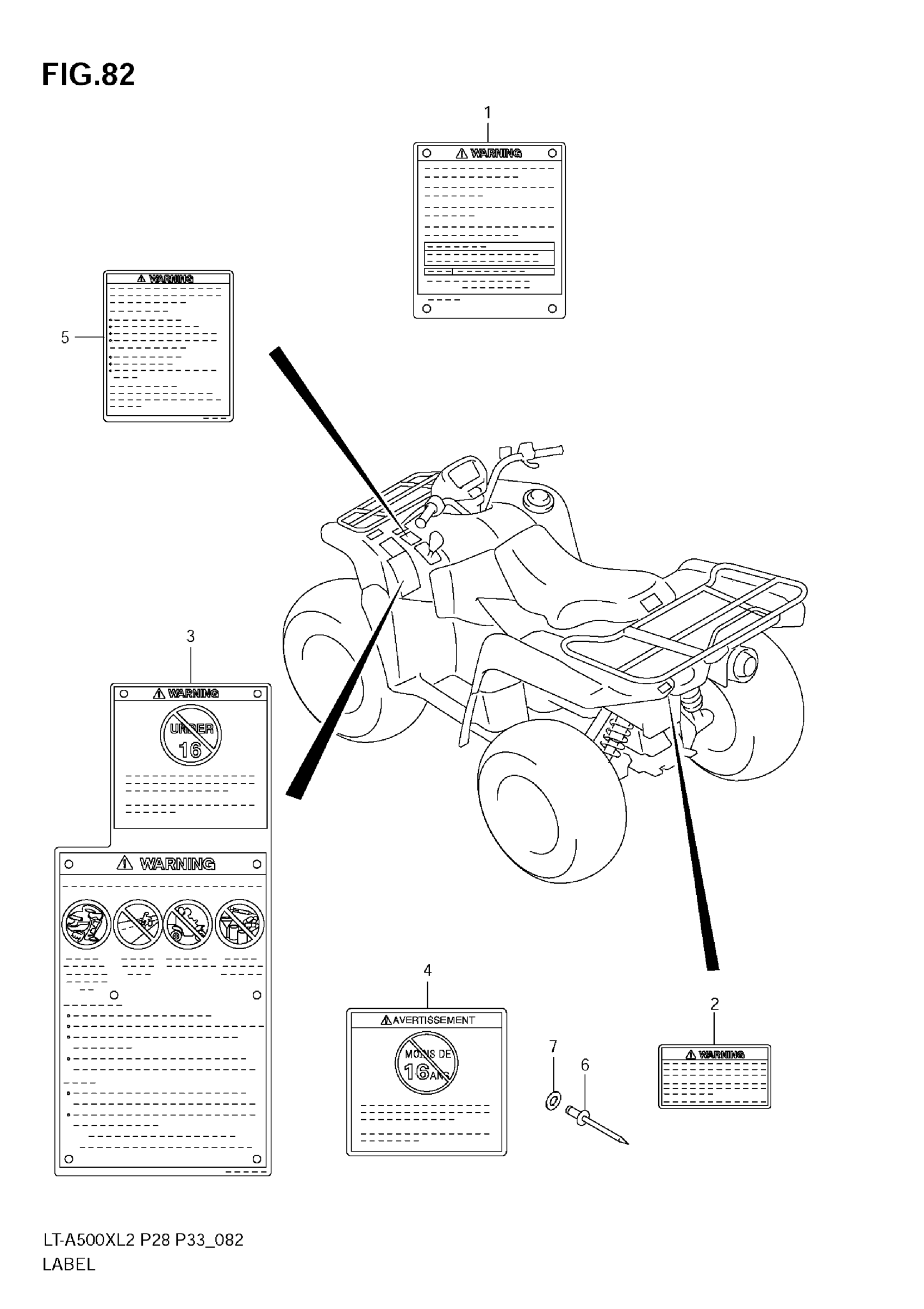 FIG.82

1

WARNING

5

WARNING

3

WARNING

UNDER 16

WARNING

4

AVERTISSEMENT

MOINS DE 16 ANS

7

6

2

WARNING

LT-A500XL2 P28 P33_082
LABEL