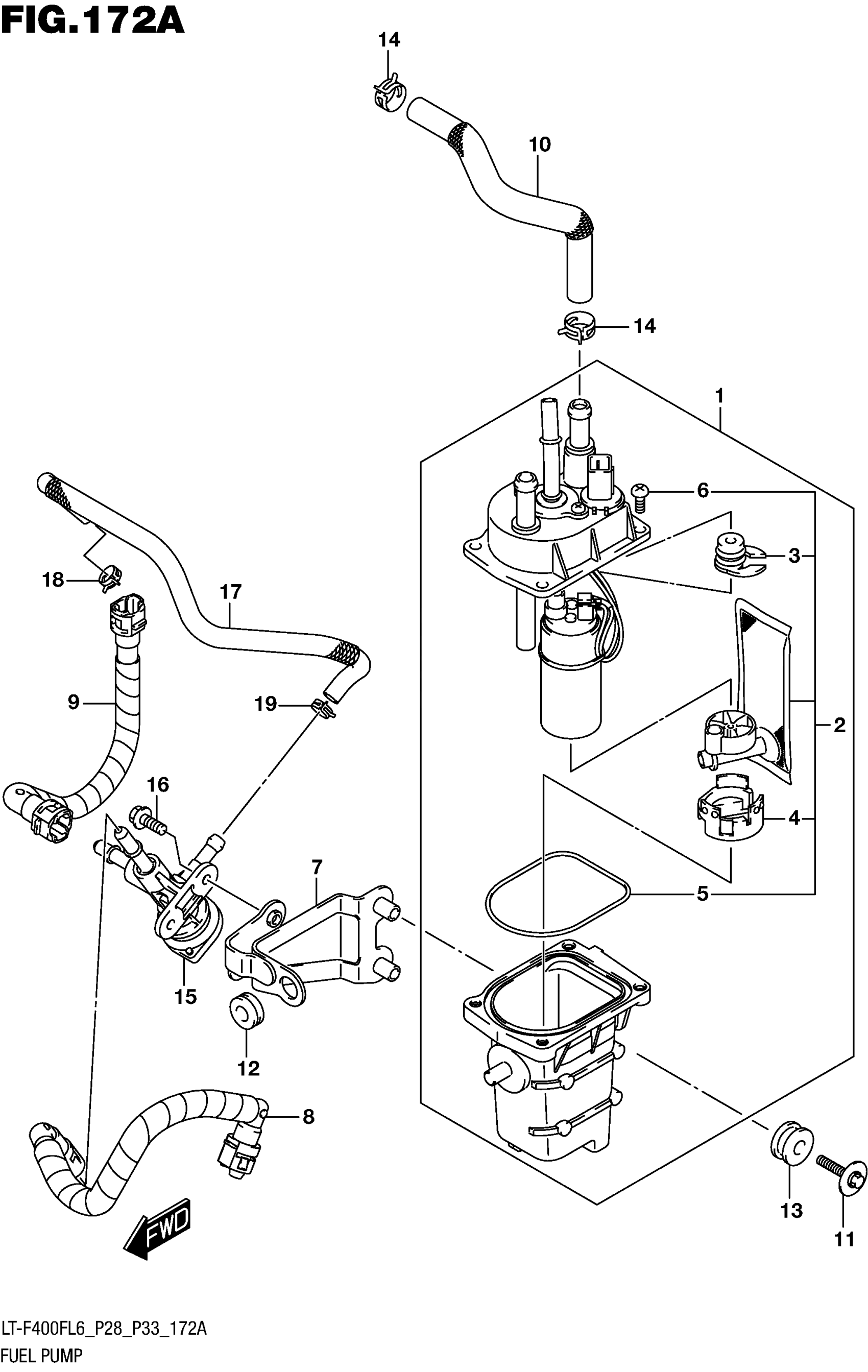 FIG.172A

14
10
14
1
6
3
18
17
9
19
2
16
4
7
5
15
12
8
13
11
FWD

LT-F400FL6_P28_P33_172A
FUEL PUMP