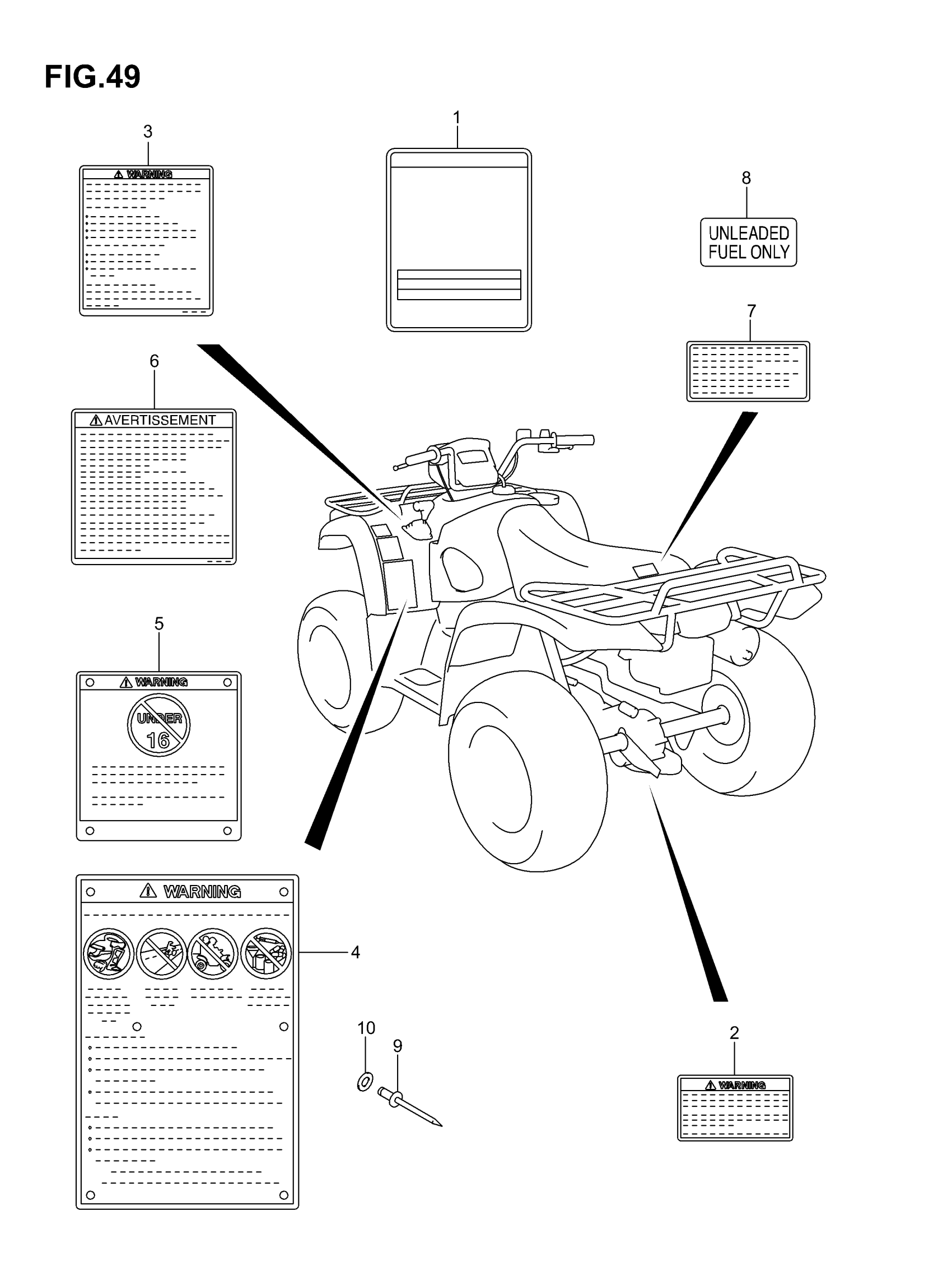 FIG.49

3

WARNING

1

8

UNLEADED FUEL ONLY

7

6

AVERTISSEMENT

5

WARNING

UNDER 16

WARNING

4

10

9

2

WARNING