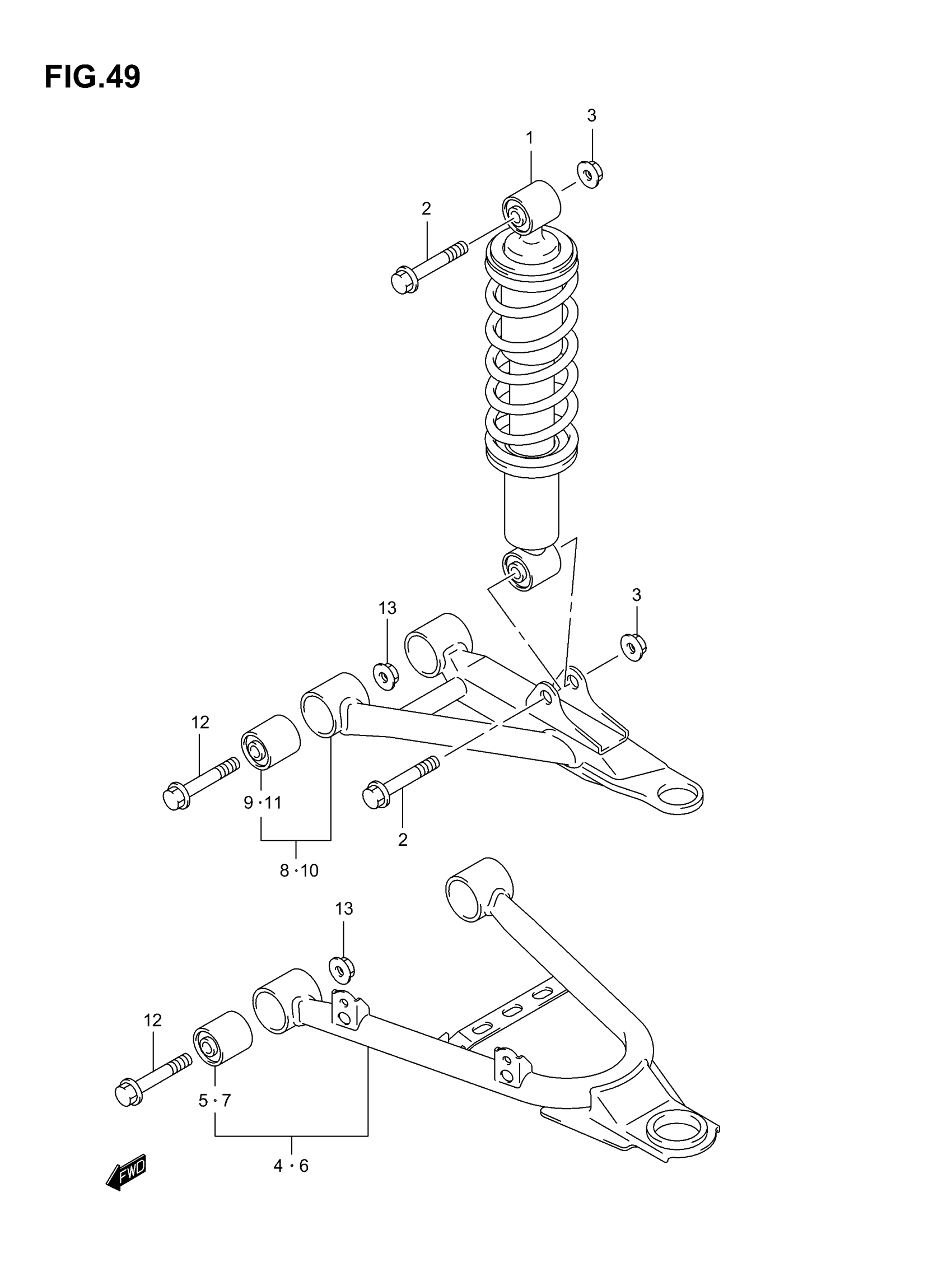 FIG.49

3
1
2
13
3
12
9 · 11
2
8 · 10
13
12
5 · 7
4 · 6
FWD