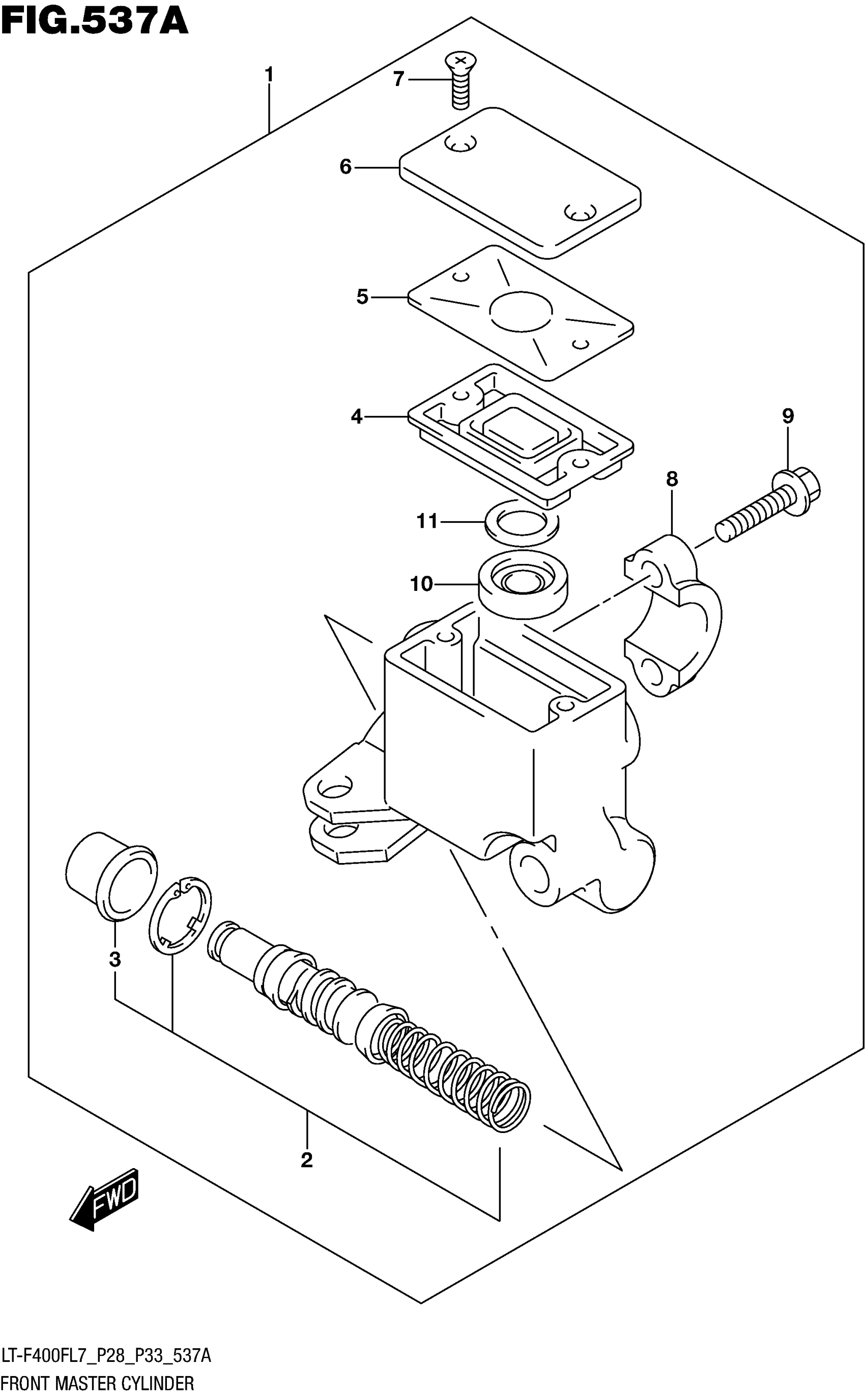 FIG.537A

1
7
6
5
4
9
8
11
10
3
2
FWD

LT-F400FL7_P28_P33_537A
FRONT MASTER CYLINDER