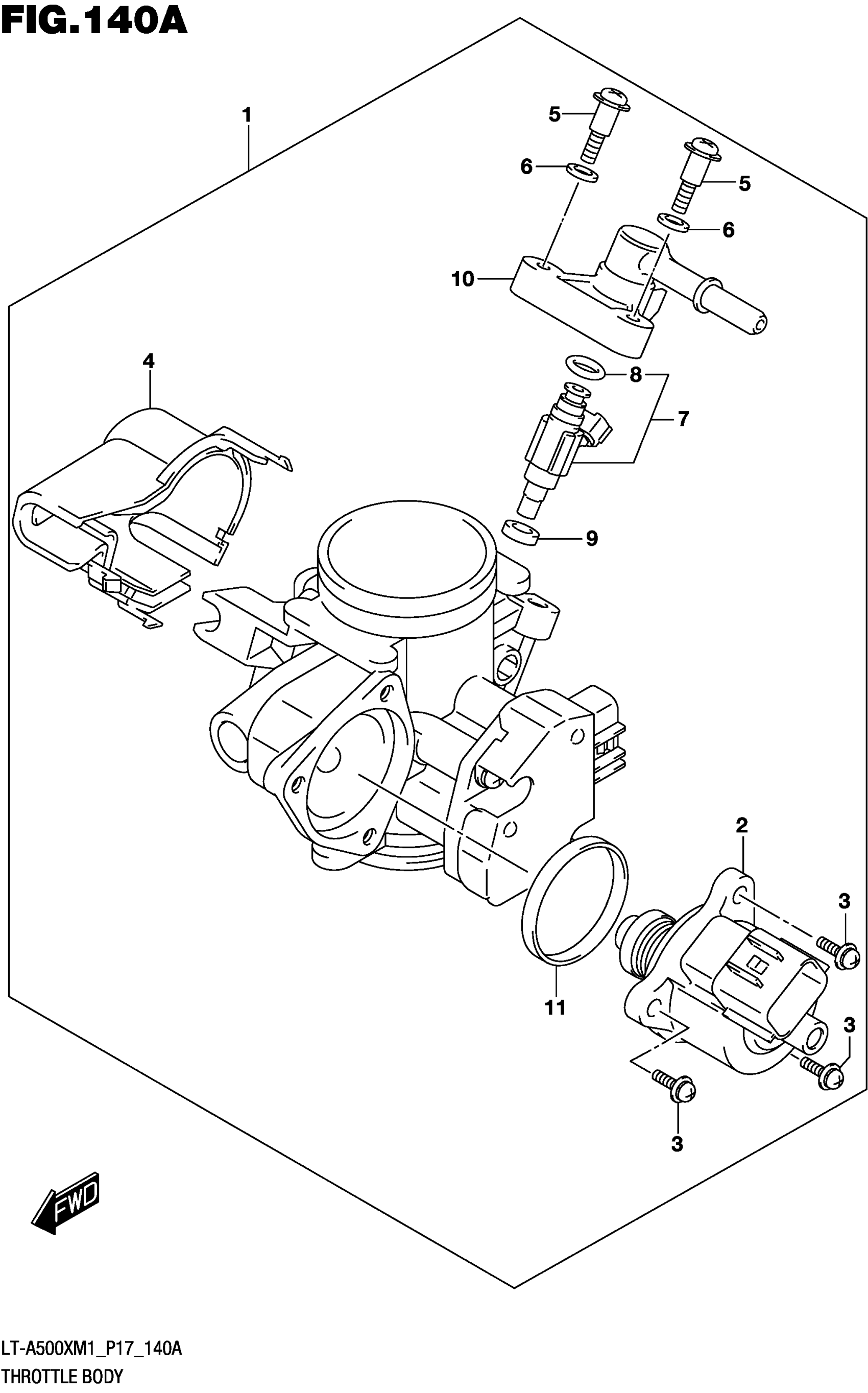 FIG.140A

1
5
6
5
6
10
4
8
7
9
2
3
11
3
3
FWD

LT-A500XM1_P17_140A
THROTTLE BODY