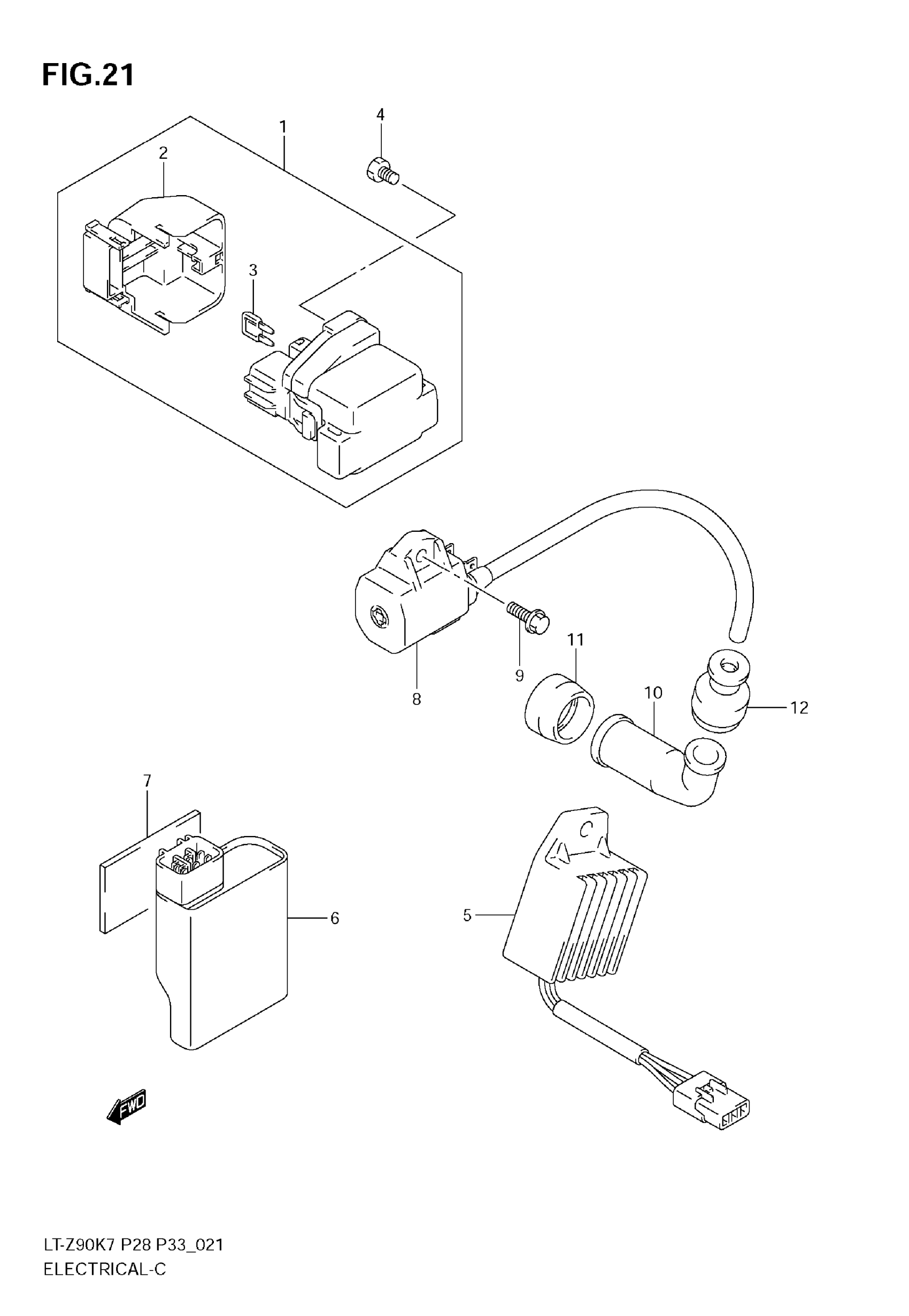 FIG.21

4
1
2
3
11
9
8
10
12
7
6
5
FWD

LT-Z90K7 P28 P33_021
ELECTRICAL-C