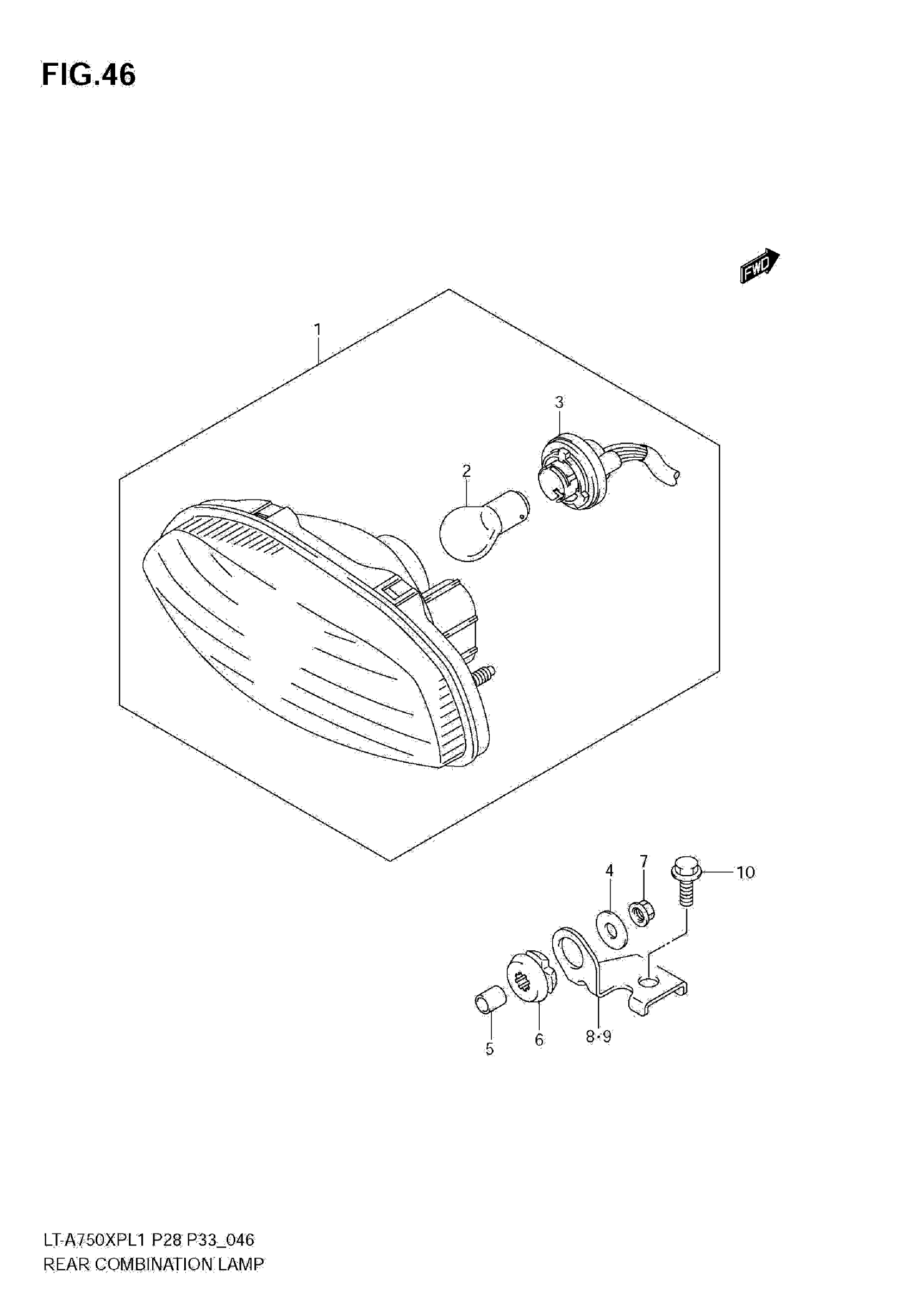 FIG.46

FWD

1

3

2

4

7

10

5

6

8·9

LT-A750XPL1 P28 P33_046
REAR COMBINATION LAMP