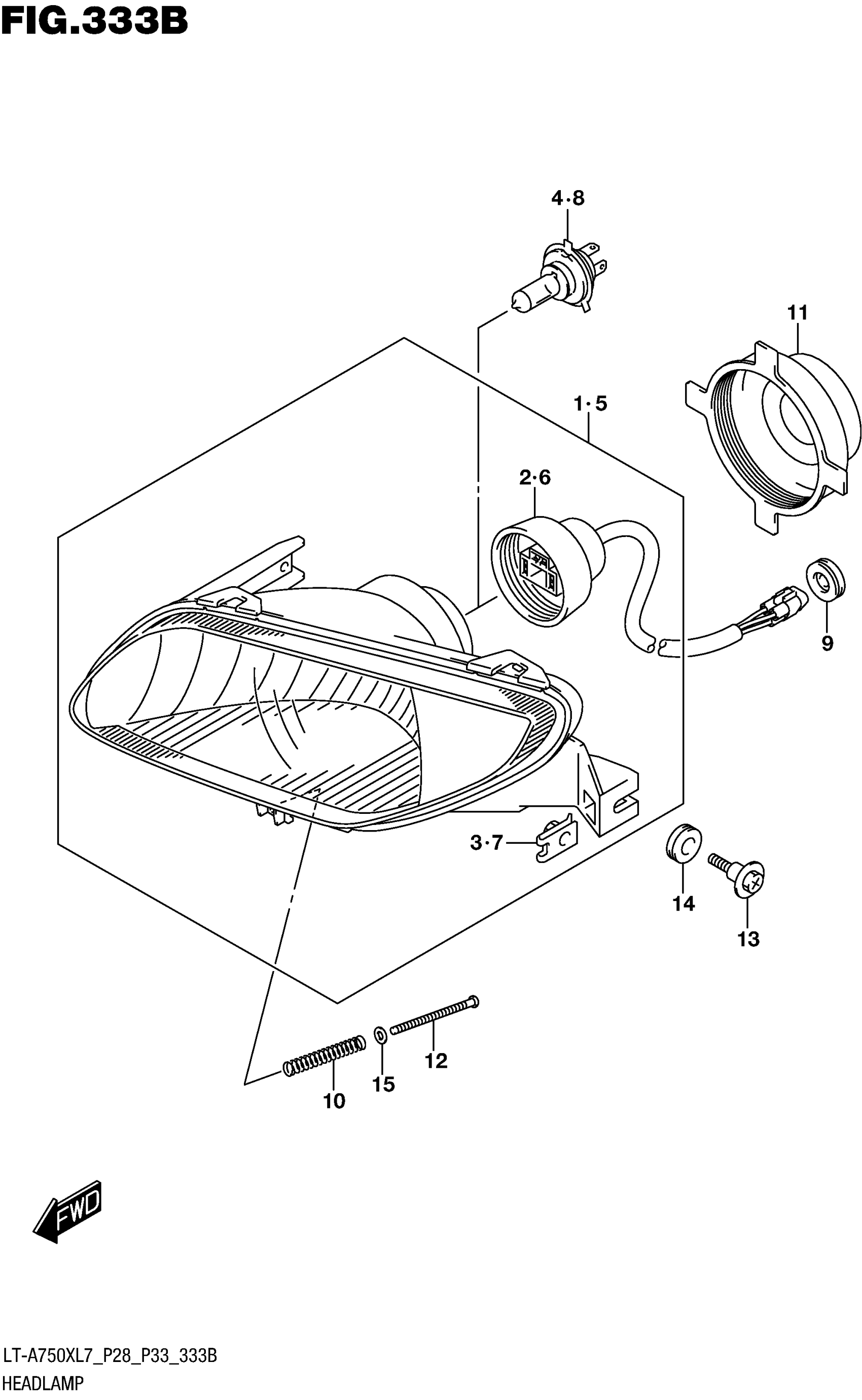 FIG.333B

4·8

11

1·5

2·6

9

3·7

14

13

12

15

10

FWD

LT-A750XL7_P28_P33_333B
HEADLAMP