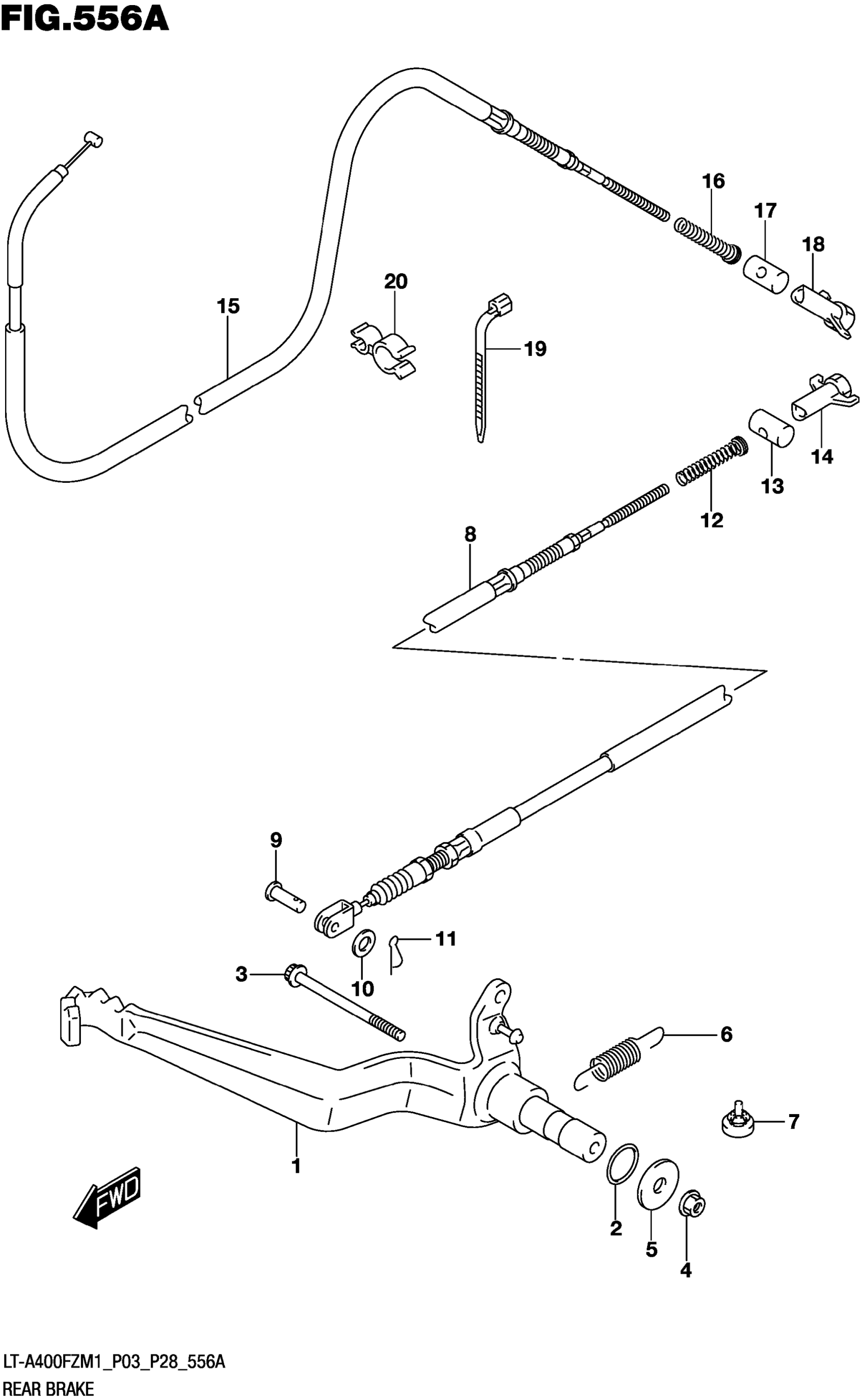 FIG.556A

16
17
18
20
15
19
14
13
12
8
9
11
3
10
6
7
1
FWD
2
5
4

LT-A400FZM1_P03_P28_556A
REAR BRAKE