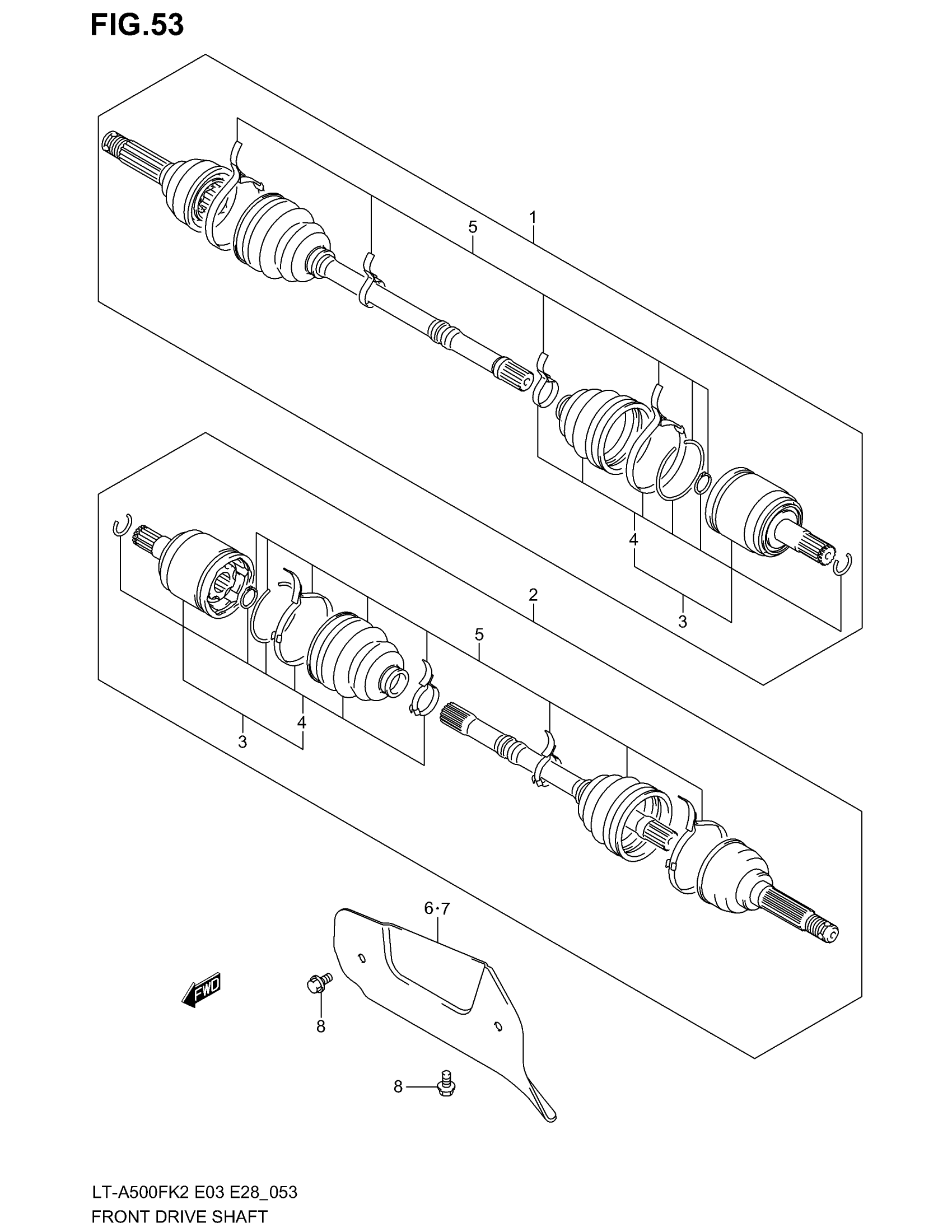 FIG.53

1

5

4

3

2

5

3

4

6·7

FWD

8

8

LT-A500FK2 E03 E28_053
FRONT DRIVE SHAFT