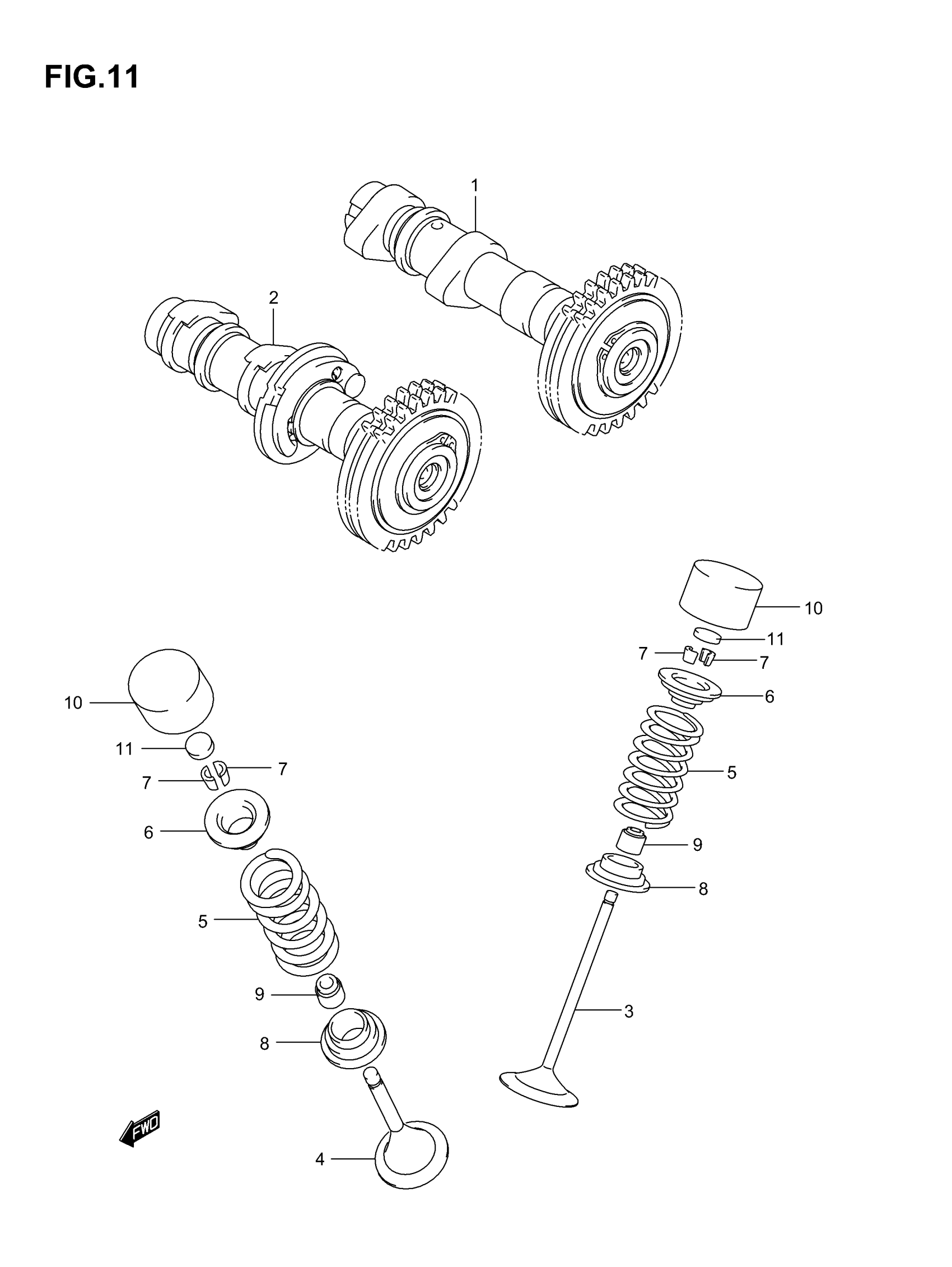 FIG.11

1

2

10

11

7

7

6

5

9

8

3

10

11

7

7

6

5

9

8

4

FWD